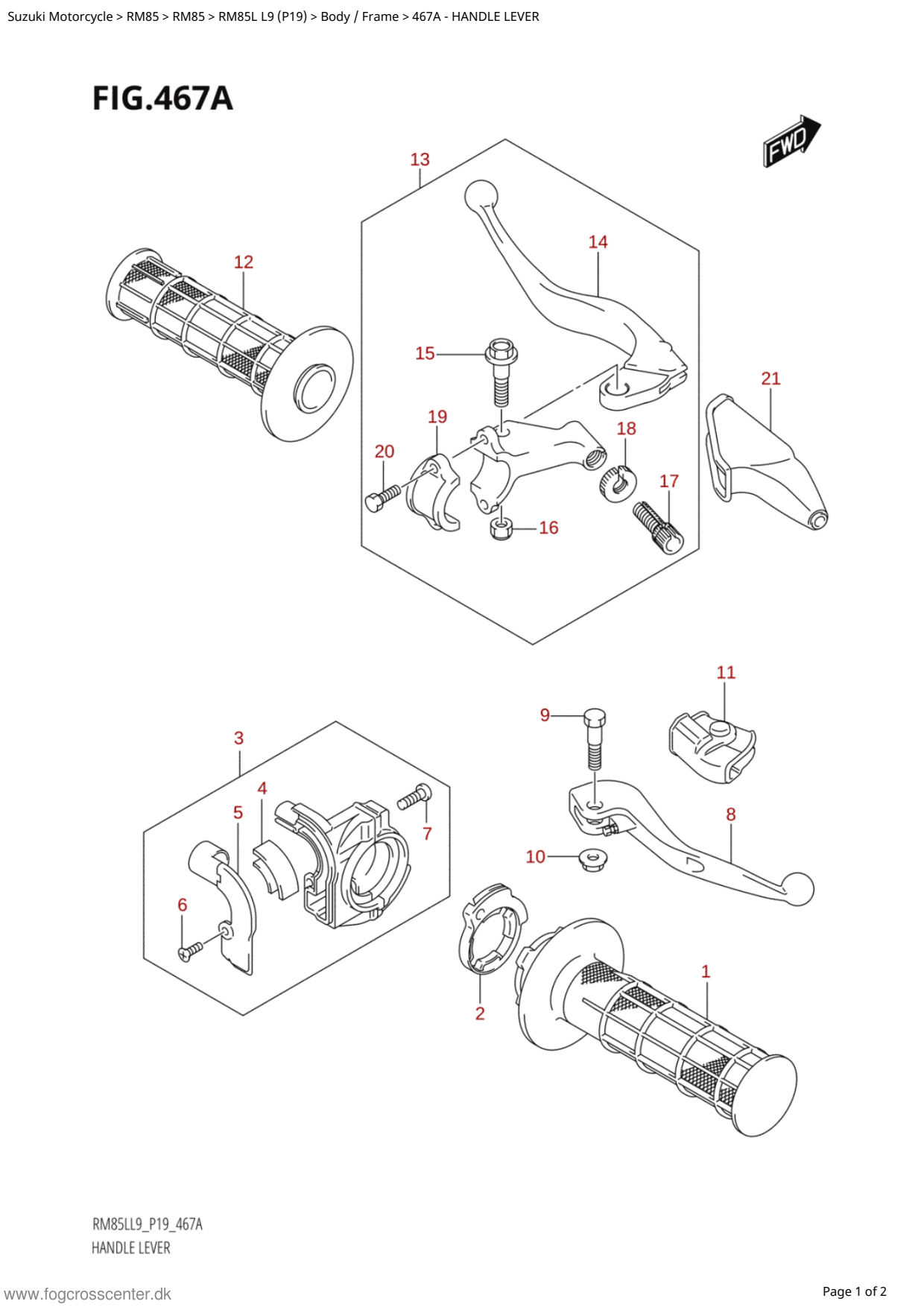 Suzuki Motorcycle > RM85 > RM85 > RM85L L9 (P19) > Body / Frame > 467A - HANDLE LEVER

FIG.467A

FWD

13
14
12
15
21
19
18
20
17
16

11
9
3
4
5
7
8
10
6
1
2

RM85LL9_P19_467A
HANDLE LEVER

www.fogcrosscenter.dk

Page 1 of 2