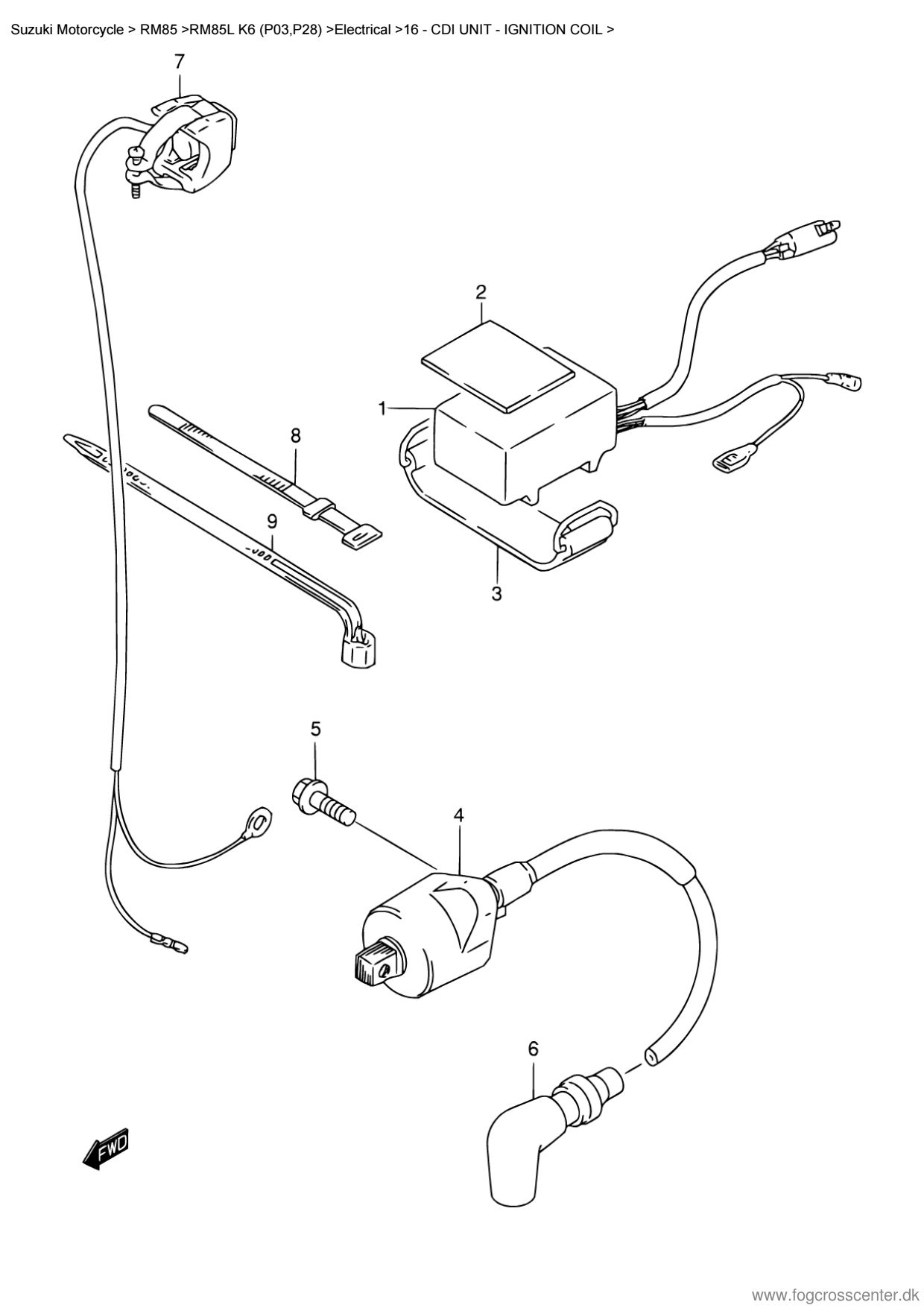 Suzuki Motorcycle > RM85 >RM85L K6 (P03,P28) >Electrical >16 - CDI UNIT - IGNITION COIL >

7

2

1

8

9

3

5

4

6

FWD

www.fogcrosscenter.dk