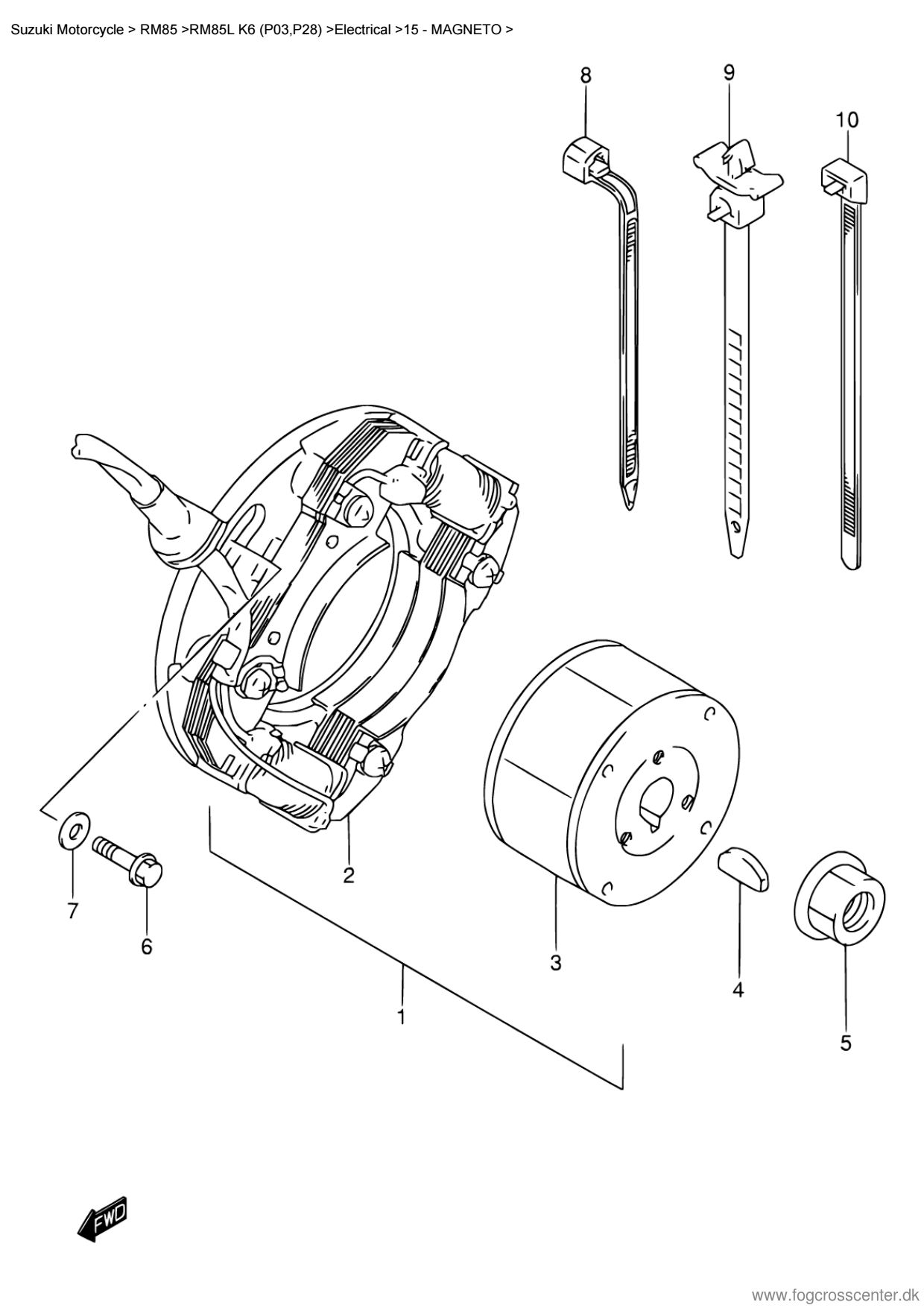 Suzuki Motorcycle > RM85 >RM85L K6 (P03,P28) >Electrical >15 - MAGNETO >

8
9
10

2
7
6
3
4
1
5

FWD

www.fogcrosscenter.dk