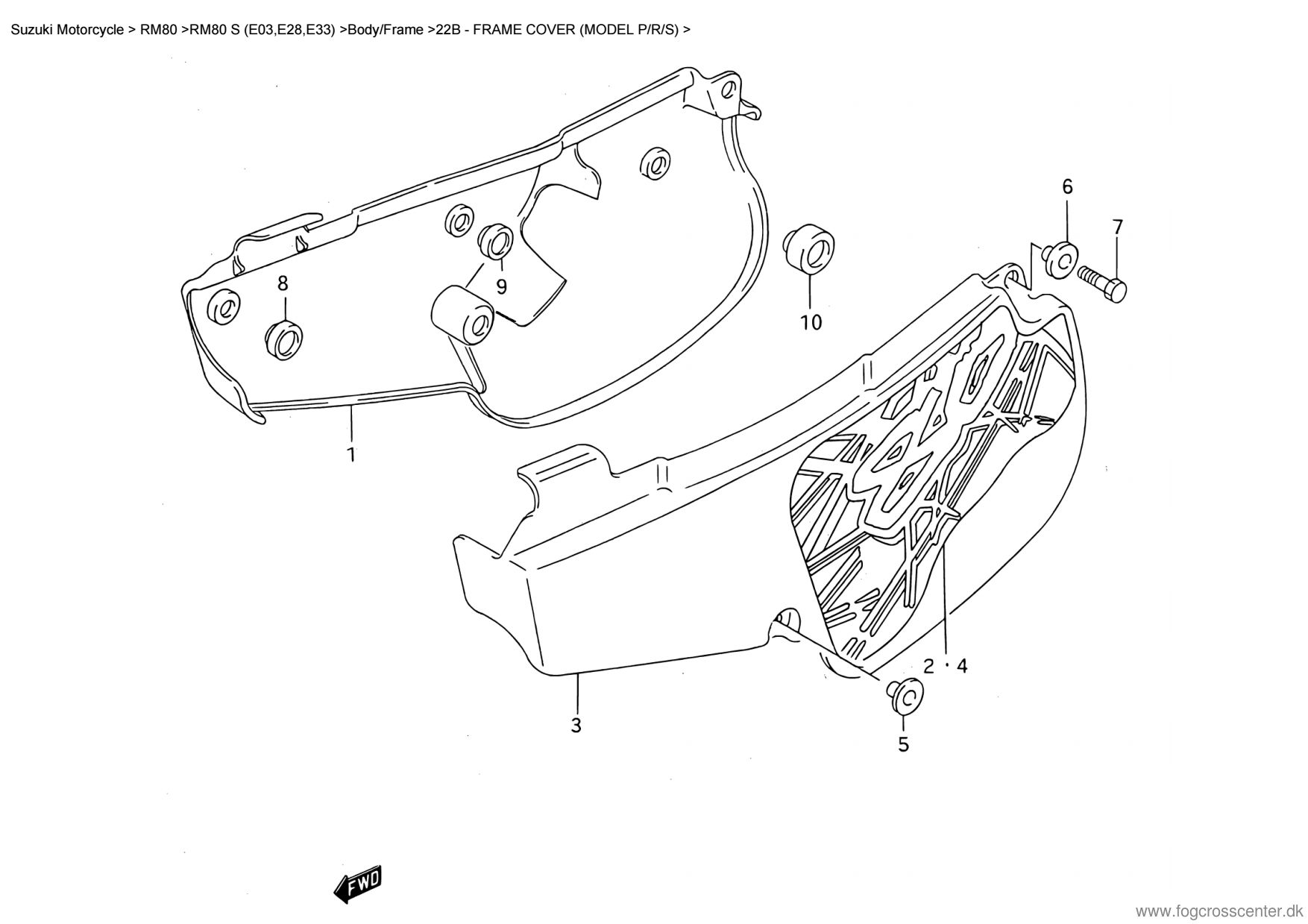 Suzuki Motorcycle > RM80 >RM80 S (E03,E28,E33) >Body/Frame >22B - FRAME COVER (MODEL P/R/S) >

6

7

8

9

10

1

2 · 4

3

5

FWD

www.fogcrosscenter.dk