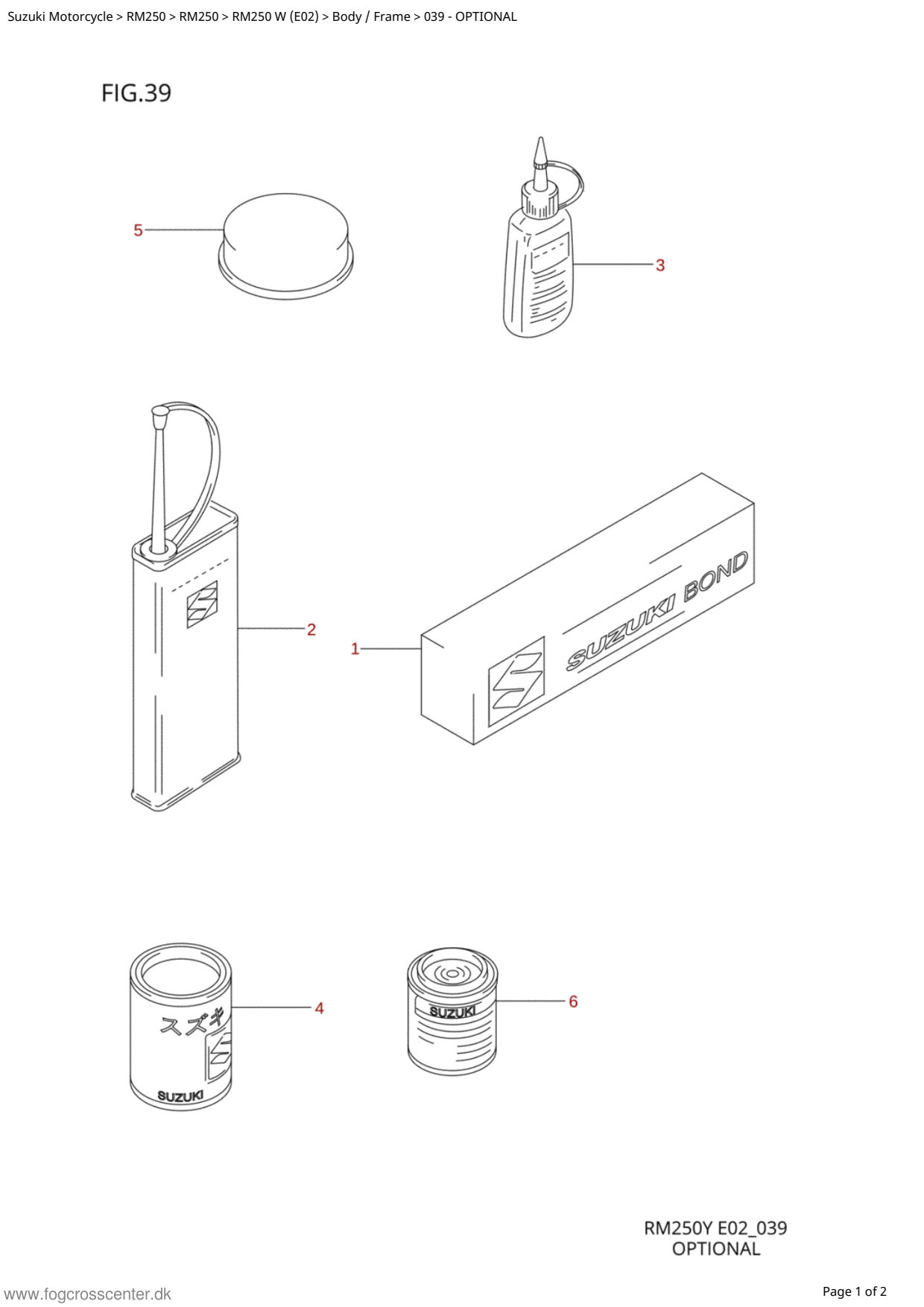 Suzuki Motorcycle > RM250 > RM250 > RM250 W (E02) > Body / Frame > 039 - OPTIONAL

FIG.39

5

3

2

1

SUZUKI BOND

4

スズキ

SUZUKI

6

SUZUKI

RM250Y E02_039
OPTIONAL

www.fogcrosscenter.dk

Page 1 of 2