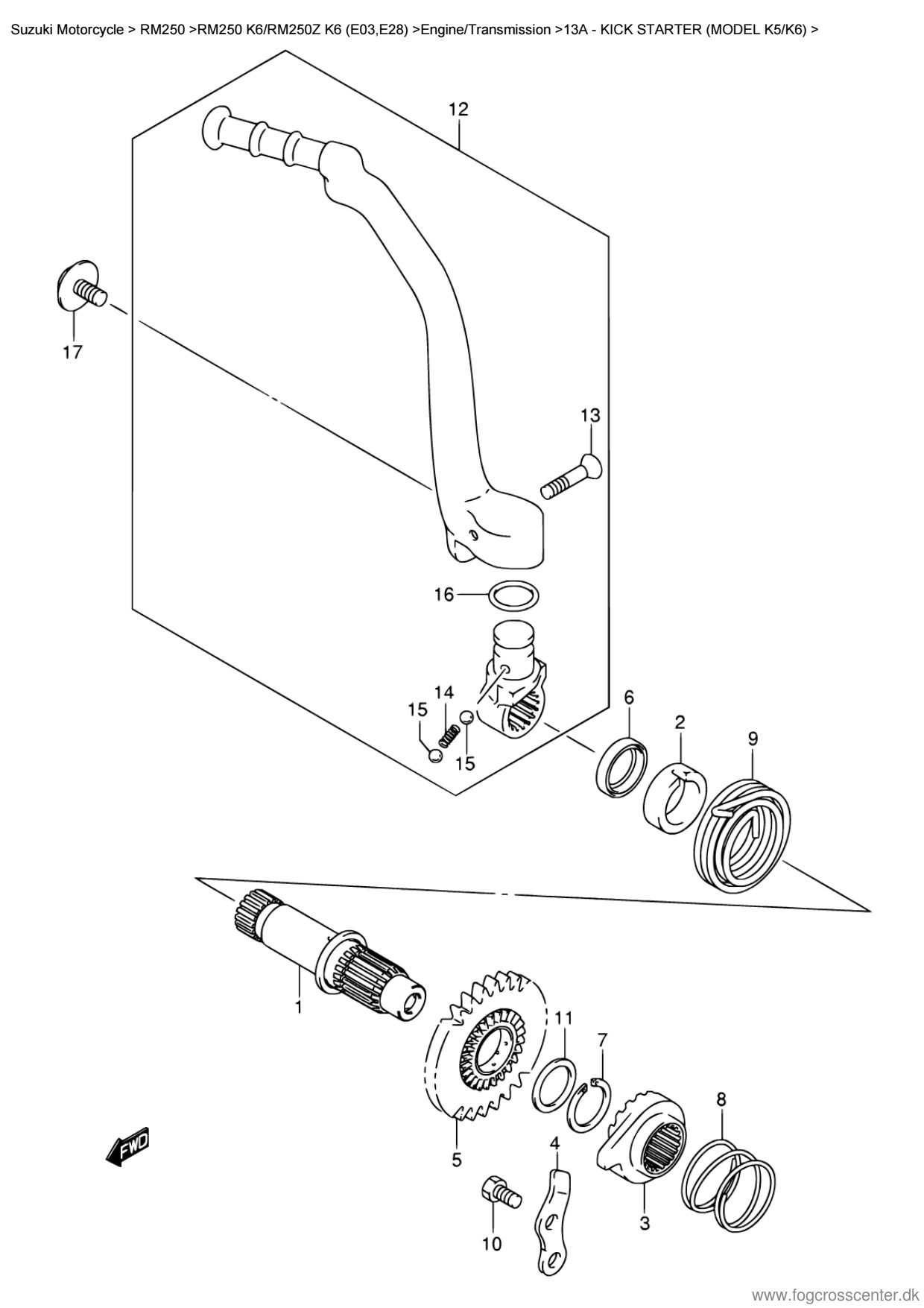 Suzuki Motorcycle > RM250 >RM250 K6/RM250Z K6 (E03,E28) >Engine/Transmission >13A - KICK STARTER (MODEL K5/K6) >

12

17

13

16

14

15

15

6

2

9

1

11

7

8

5

4

3

10

FWD

www.fogcrosscenter.dk