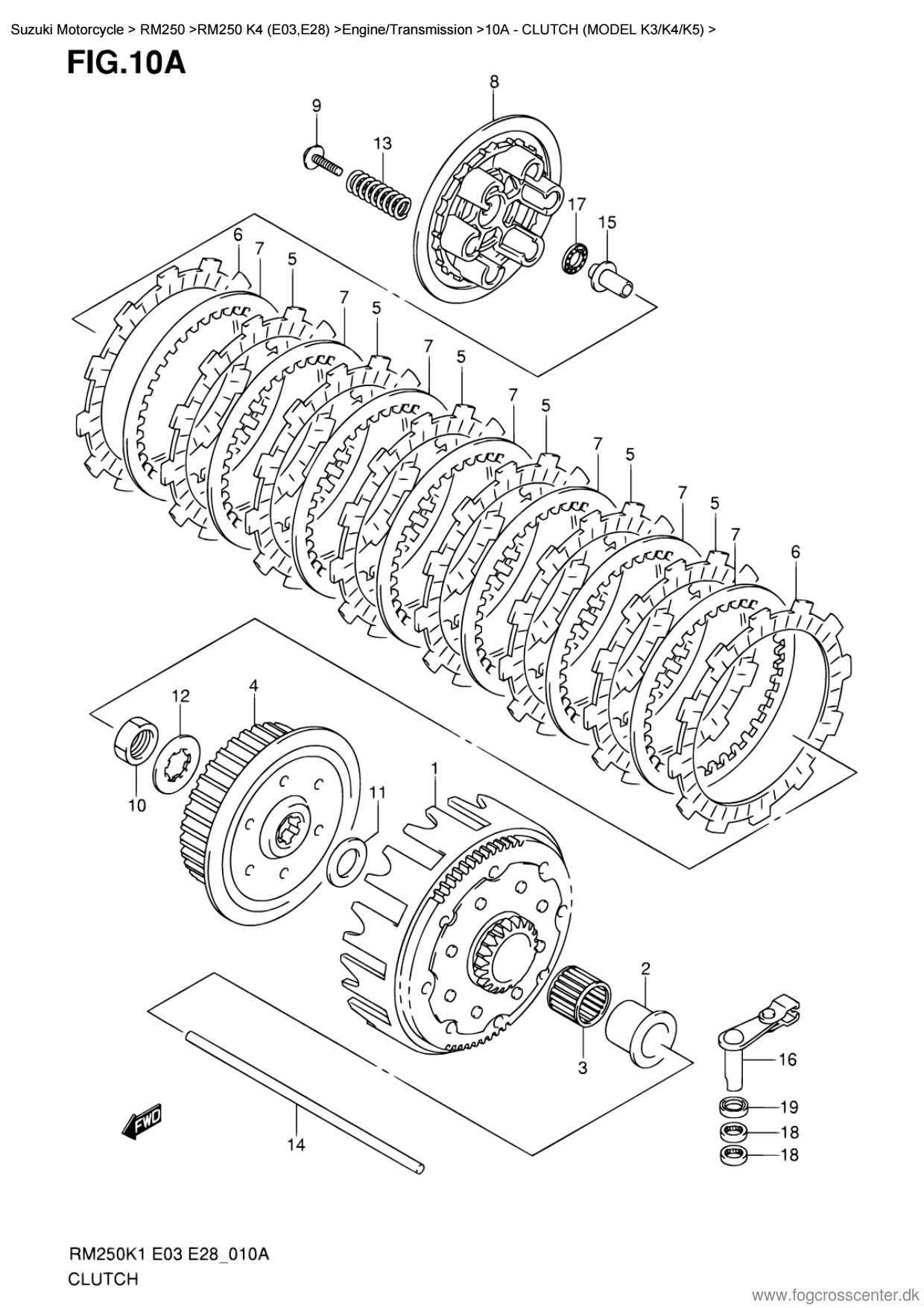 Suzuki Motorcycle > RM250 >RM250 K4 (E03,E28) >Engine/Transmission >10A - CLUTCH (MODEL K3/K4/K5) >

FIG.10A

8
9
13
17
15
6
7
5
7
5
7
5
7
5
7
5
7
5
7
6
12
4
10
11
1
2
3
16
19
18
18
14
FWD

RM250K1 E03 E28_010A
CLUTCH

www.fogcrosscenter.dk