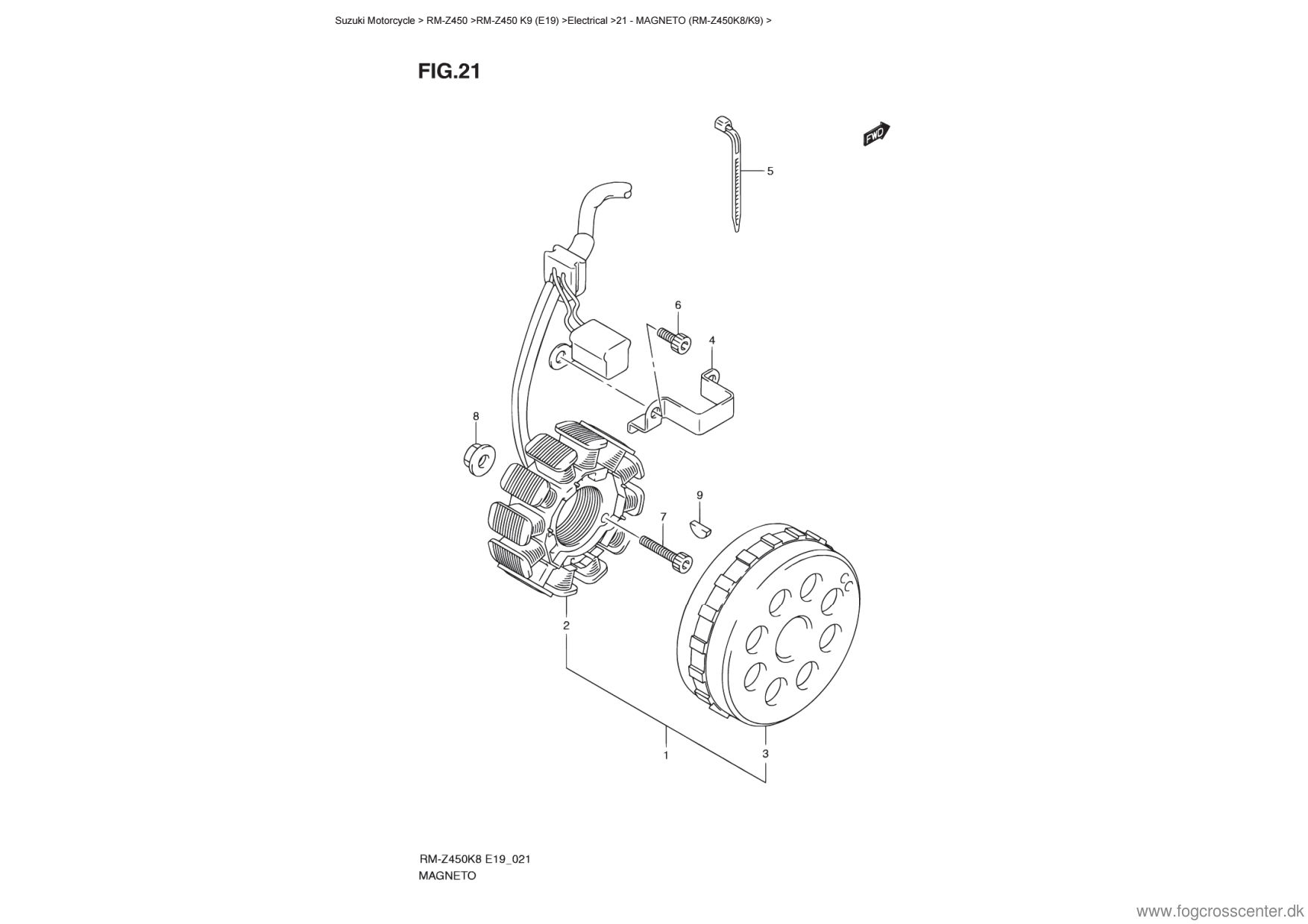 Suzuki Motorcycle > RM-Z450 >RM-Z450 K9 (E19) >Electrical >21 - MAGNETO (RM-Z450K8/K9) >

FIG.21

FWD

5

6

4

8

9

7

2

1

3

RM-Z450K8 E19_021
MAGNETO

www.fogcrosscenter.dk