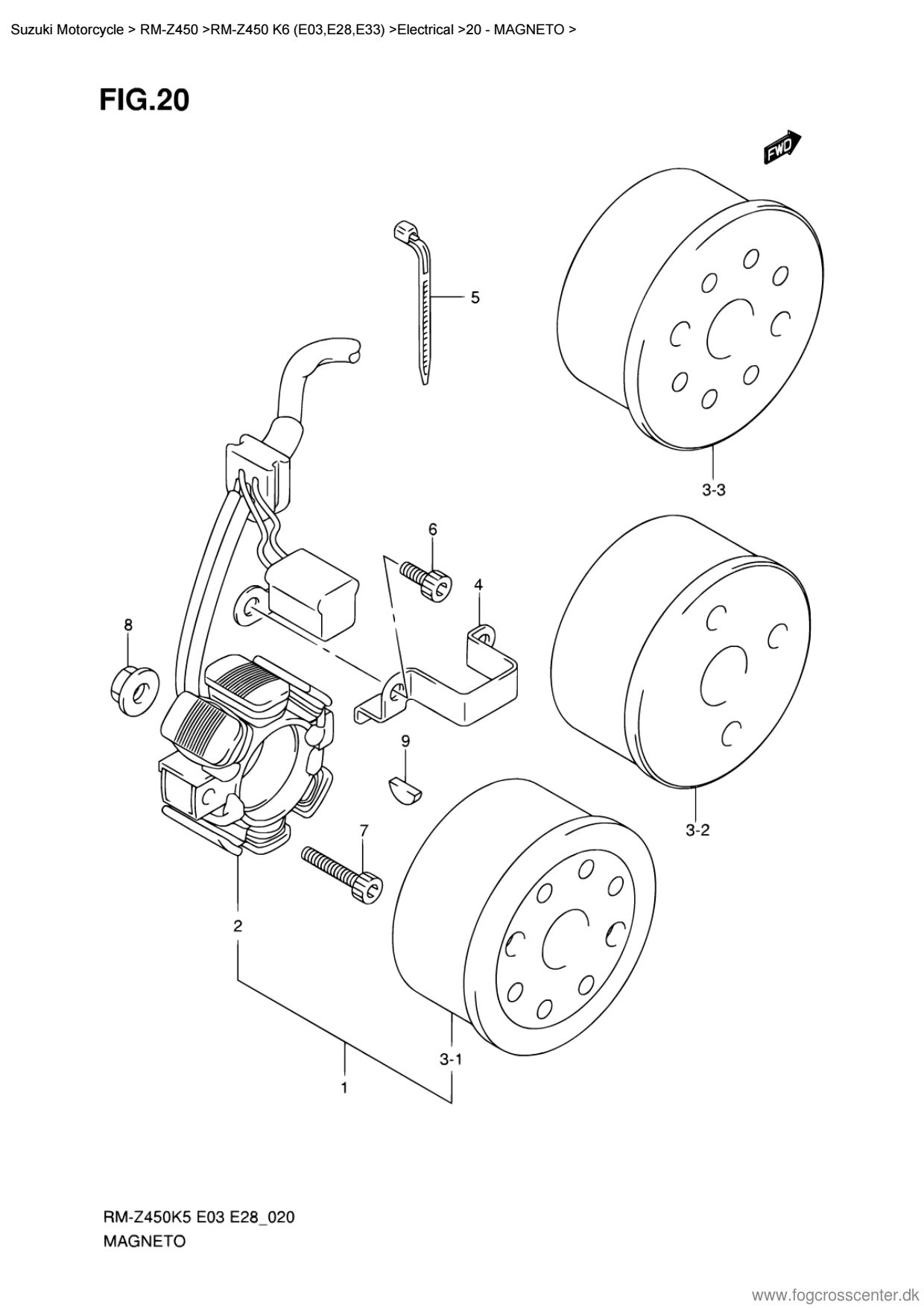 Suzuki Motorcycle > RM-Z450 >RM-Z450 K6 (E03,E28,E33) >Electrical >20 - MAGNETO >

FIG.20

FWD

5

3-3

6

4

8

9

3-2

7

2

3-1

1

RM-Z450K5 E03 E28_020
MAGNETO

www.fogcrosscenter.dk