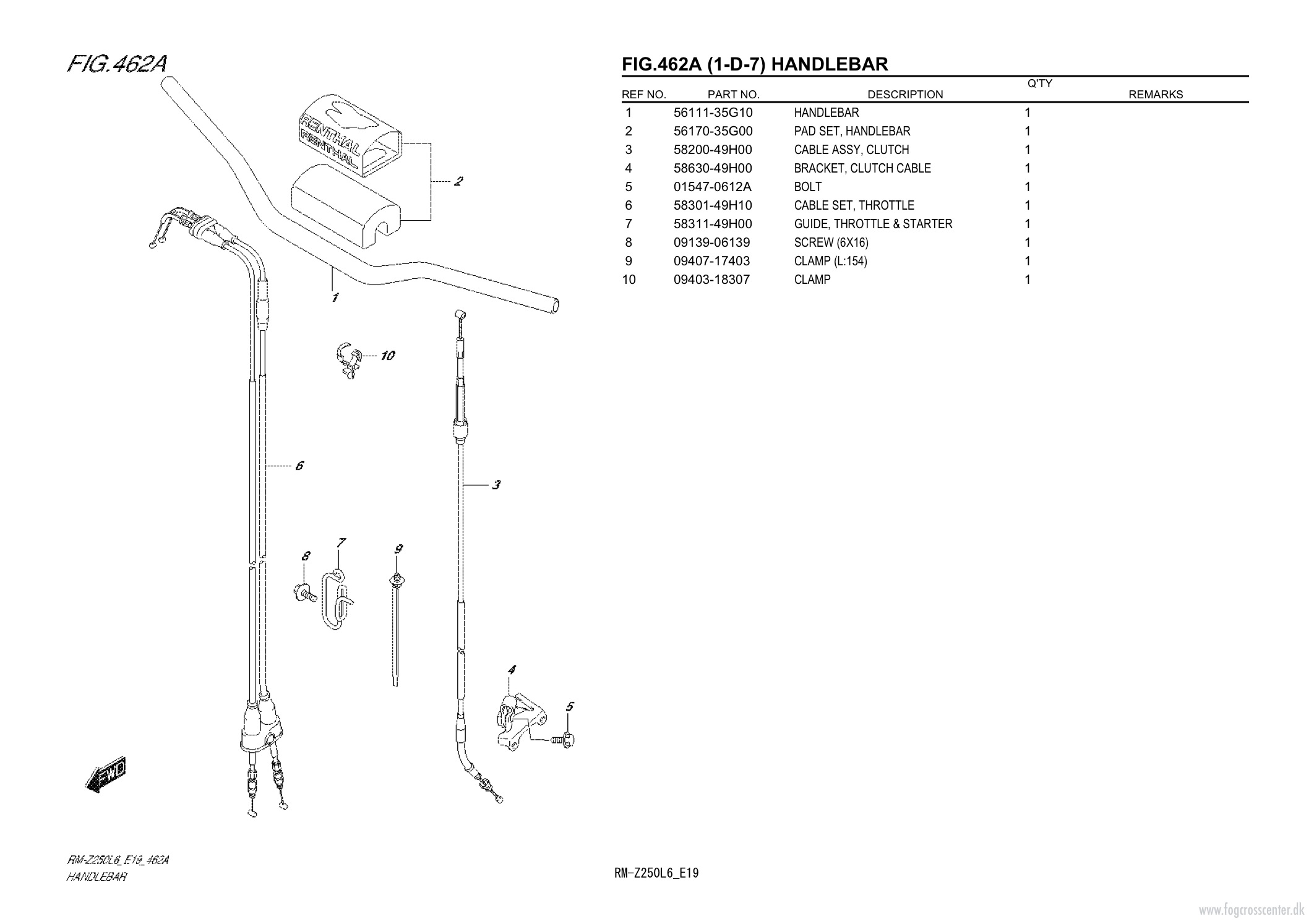 FIG.462A

RENTHAL
RENTHAL

2
1
10
6
3
7
8
9
4
5
FWD

RM-Z250L6_E19_462A
HANDLEBAR

FIG.462A (1-D-7) HANDLEBAR

| REF NO. | PART NO. | DESCRIPTION | Q'TY | REMARKS |
|---|---|---|---|---|
| 1 | 56111-35G10 | HANDLEBAR | 1 | |
| 2 | 56170-35G00 | PAD SET, HANDLEBAR | 1 | |
| 3 | 58200-49H00 | CABLE ASSY, CLUTCH | 1 | |
| 4 | 58630-49H00 | BRACKET, CLUTCH CABLE | 1 | |
| 5 | 01547-0612A | BOLT | 1 | |
| 6 | 58301-49H10 | CABLE SET, THROTTLE | 1 | |
| 7 | 58311-49H00 | GUIDE, THROTTLE & STARTER | 1 | |
| 8 | 09139-06139 | SCREW (6X16) | 1 | |
| 9 | 09407-17403 | CLAMP (L:154) | 1 | |
| 10 | 09403-18307 | CLAMP | 1 | |

RM-Z250L6_E19

www.fogcrosscenter.dk