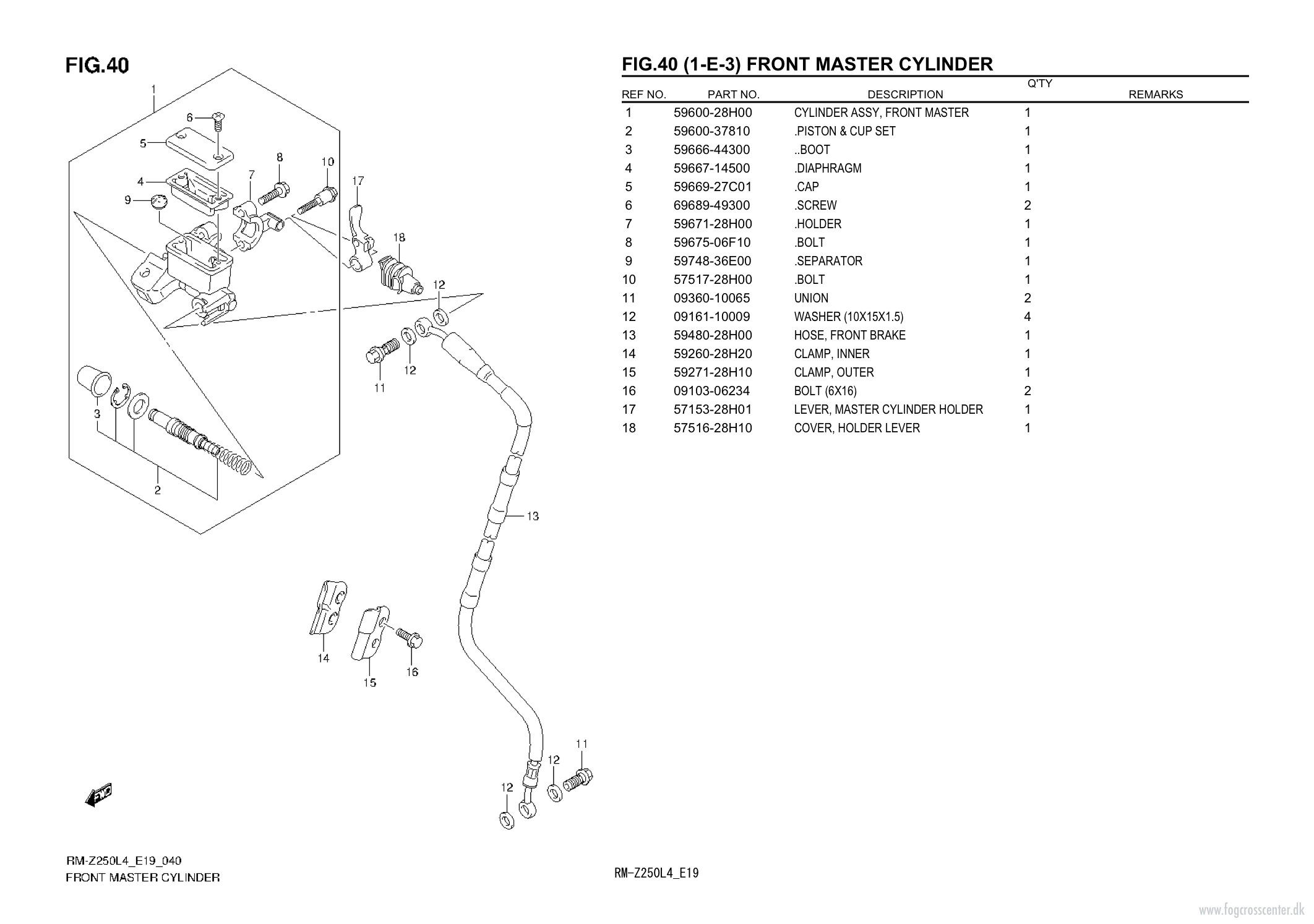 FIG.40

1
6
5
8
10
4
7
17
9
18
12
11
12
3
2
13
14
15
16
11
12
12
FWD

RM-Z250L4_E19_040
FRONT MASTER CYLINDER

FIG.40 (1-E-3) FRONT MASTER CYLINDER

| REF NO. | PART NO. | DESCRIPTION | Q'TY | REMARKS |
|---|---|---|---|---|
| 1 | 59600-28H00 | CYLINDER ASSY, FRONT MASTER | 1 | |
| 2 | 59600-37810 | .PISTON & CUP SET | 1 | |
| 3 | 59666-44300 | ..BOOT | 1 | |
| 4 | 59667-14500 | .DIAPHRAGM | 1 | |
| 5 | 59669-27C01 | .CAP | 1 | |
| 6 | 69689-49300 | .SCREW | 2 | |
| 7 | 59671-28H00 | .HOLDER | 1 | |
| 8 | 59675-06F10 | .BOLT | 1 | |
| 9 | 59748-36E00 | .SEPARATOR | 1 | |
| 10 | 57517-28H00 | .BOLT | 1 | |
| 11 | 09360-10065 | UNION | 2 | |
| 12 | 09161-10009 | WASHER (10X15X1.5) | 4 | |
| 13 | 59480-28H00 | HOSE, FRONT BRAKE | 1 | |
| 14 | 59260-28H20 | CLAMP, INNER | 1 | |
| 15 | 59271-28H10 | CLAMP, OUTER | 1 | |
| 16 | 09103-06234 | BOLT (6X16) | 2 | |
| 17 | 57153-28H01 | LEVER, MASTER CYLINDER HOLDER | 1 | |
| 18 | 57516-28H10 | COVER, HOLDER LEVER | 1 | |

RM-Z250L4_E19

www.fogcrosscenter.dk