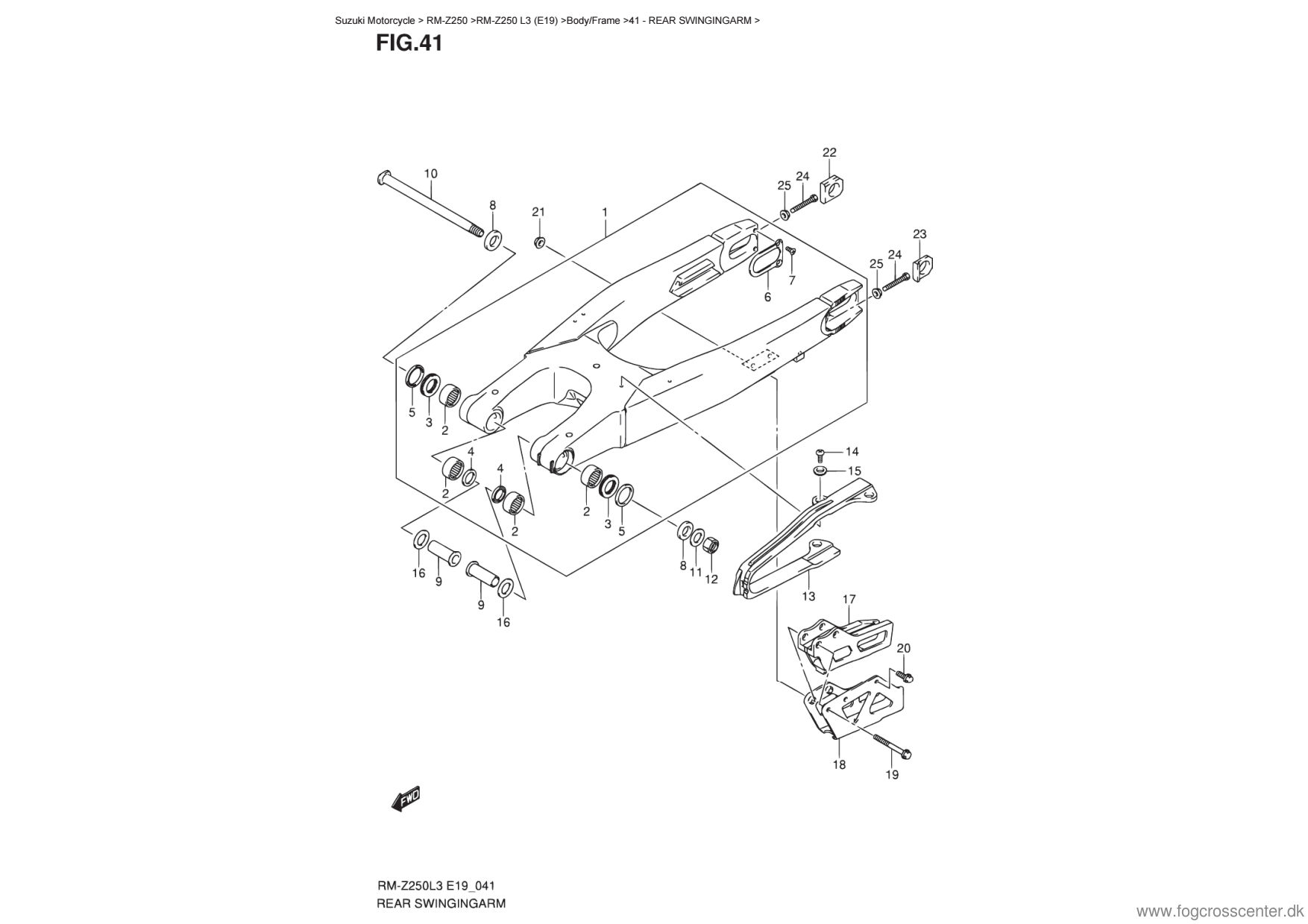 Suzuki Motorcycle > RM-Z250 >RM-Z250 L3 (E19) >Body/Frame >41 - REAR SWINGINGARM >

FIG.41

10
8
21
1
22
25
24
23
25
24
7
6
5
3
2
4
2
4
2
2
3
5
14
15
16
9
9
16
8
11
12
13
17
20
18
19
FWD

RM-Z250L3 E19_041
REAR SWINGINGARM

www.fogcrosscenter.dk