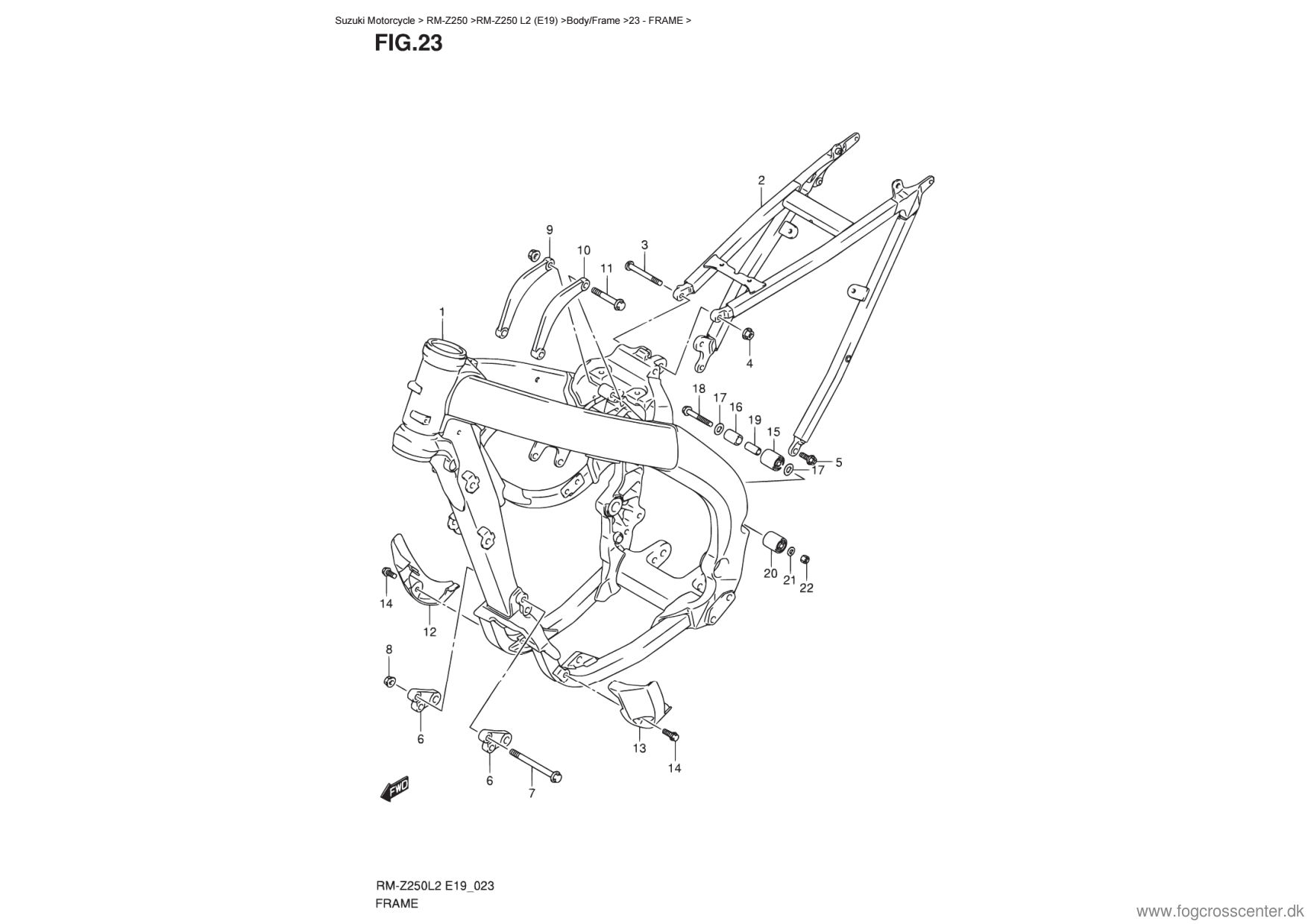 Suzuki Motorcycle > RM-Z250 >RM-Z250 L2 (E19) >Body/Frame >23 - FRAME >

FIG.23

2

9

10

3

11

1

4

18

17

16

19

15

5

17

20

21

22

14

12

8

6

13

14

6

7

FWD

RM-Z250L2 E19_023

FRAME

www.fogcrosscenter.dk