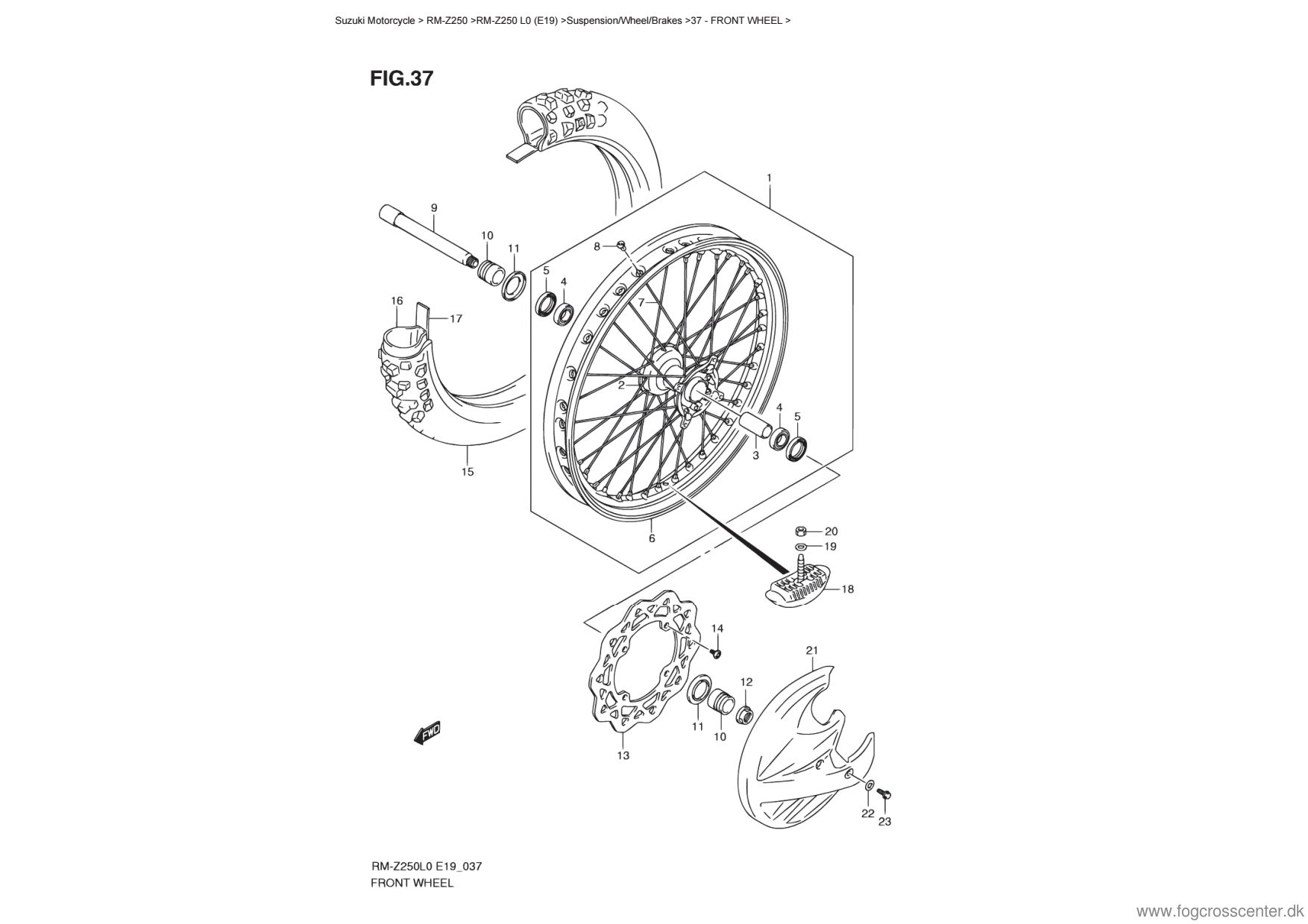 Suzuki Motorcycle > RM-Z250 >RM-Z250 L0 (E19) >Suspension/Wheel/Brakes >37 - FRONT WHEEL >

FIG.37

1
9
10
11
8
5
4
7
16
17
2
4
5
3
15
6
20
19
18
14
21
12
11
10
13
FWD
22
23

RM-Z250L0 E19_037
FRONT WHEEL

www.fogcrosscenter.dk