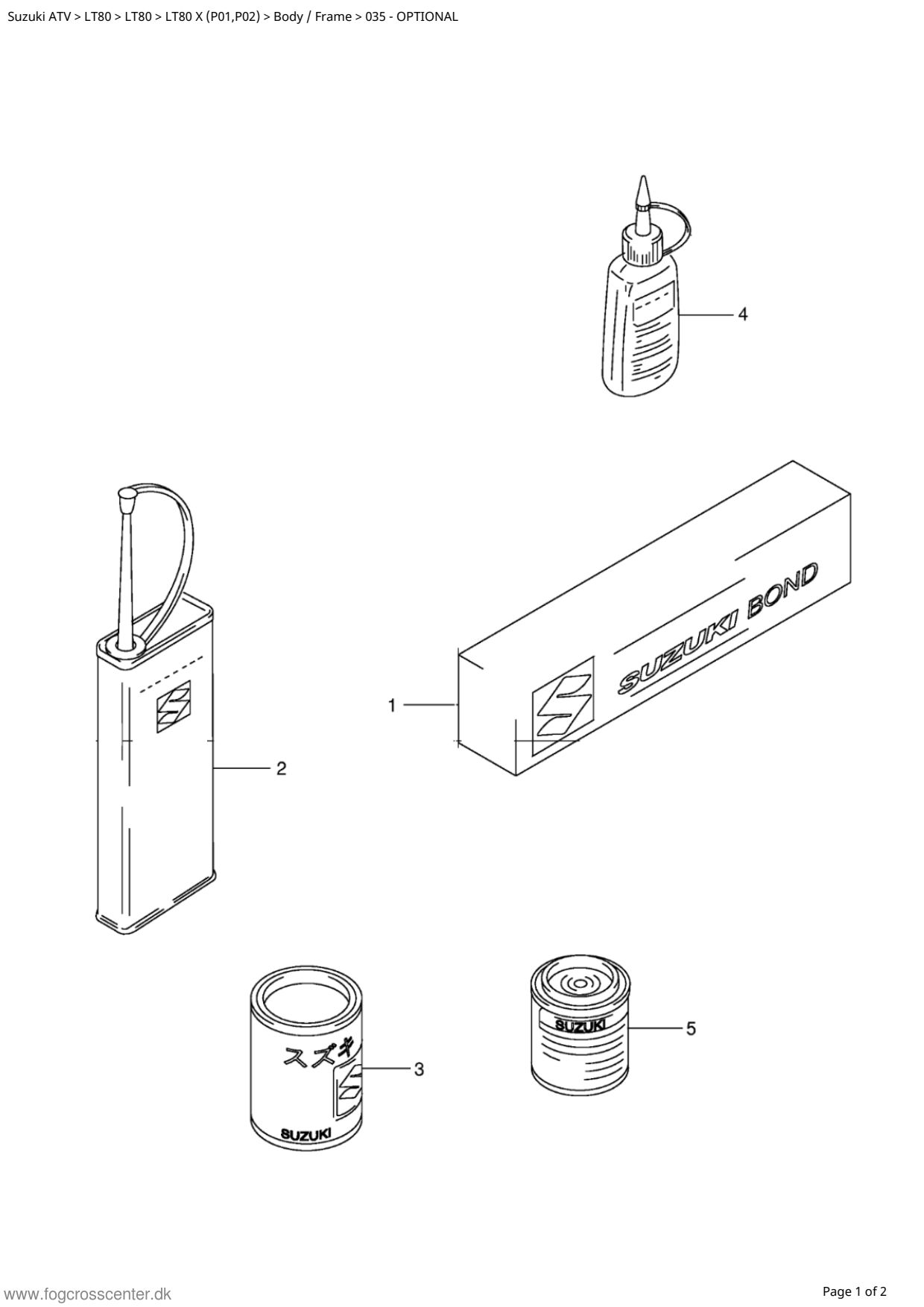 Suzuki ATV > LT80 > LT80 > LT80 X (P01,P02) > Body / Frame > 035 - OPTIONAL

4

SUZUKI BOND

1

2

スズキ

SUZUKI

3

SUZUKI

5

www.fogcrosscenter.dk

Page 1 of 2