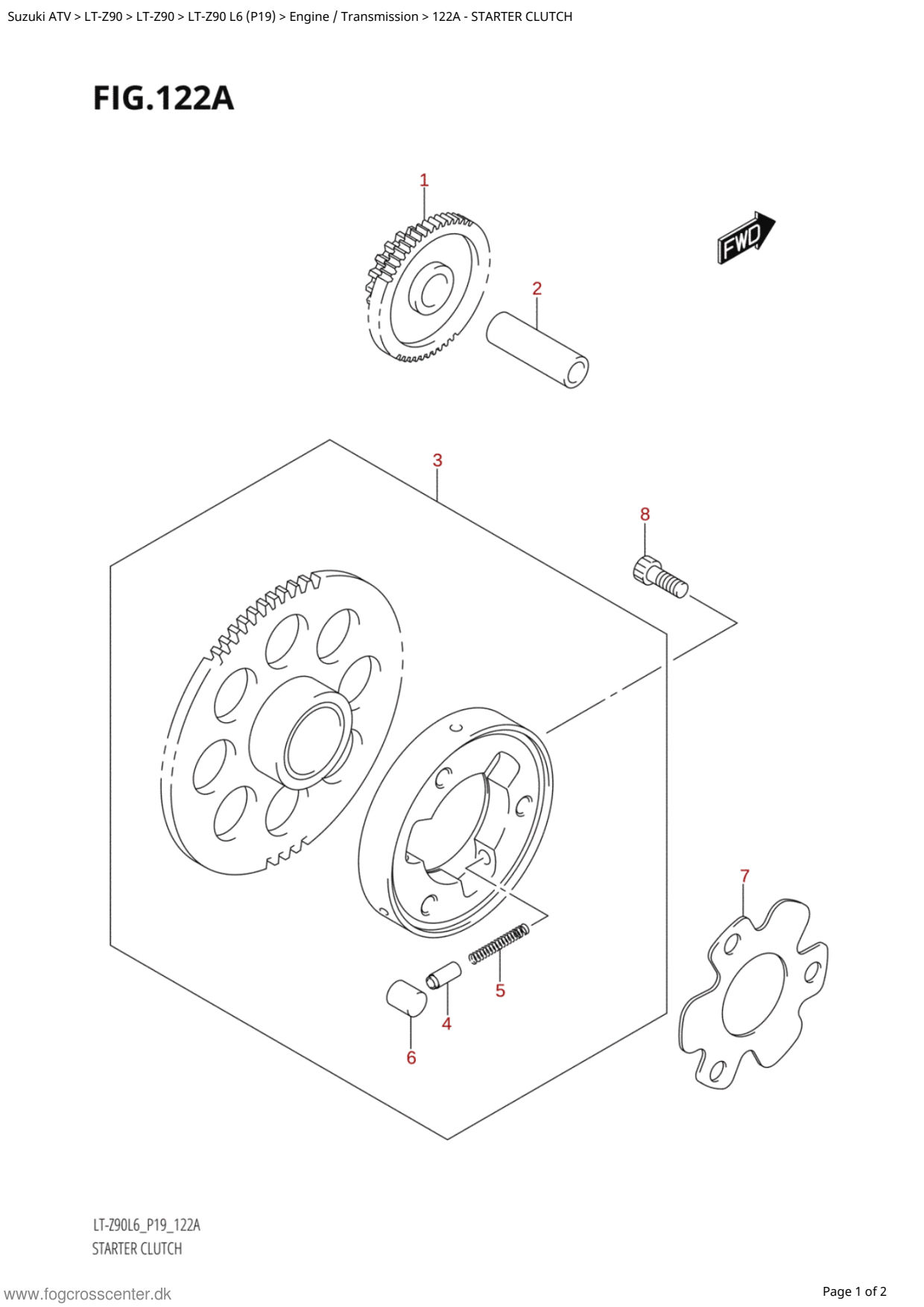 Suzuki ATV > LT-Z90 > LT-Z90 > LT-Z90 L6 (P19) > Engine / Transmission > 122A - STARTER CLUTCH

FIG.122A

1

FWD

2

3

8

7

5

4

6

LT-Z90L6_P19_122A
STARTER CLUTCH

www.fogcrosscenter.dk

Page 1 of 2