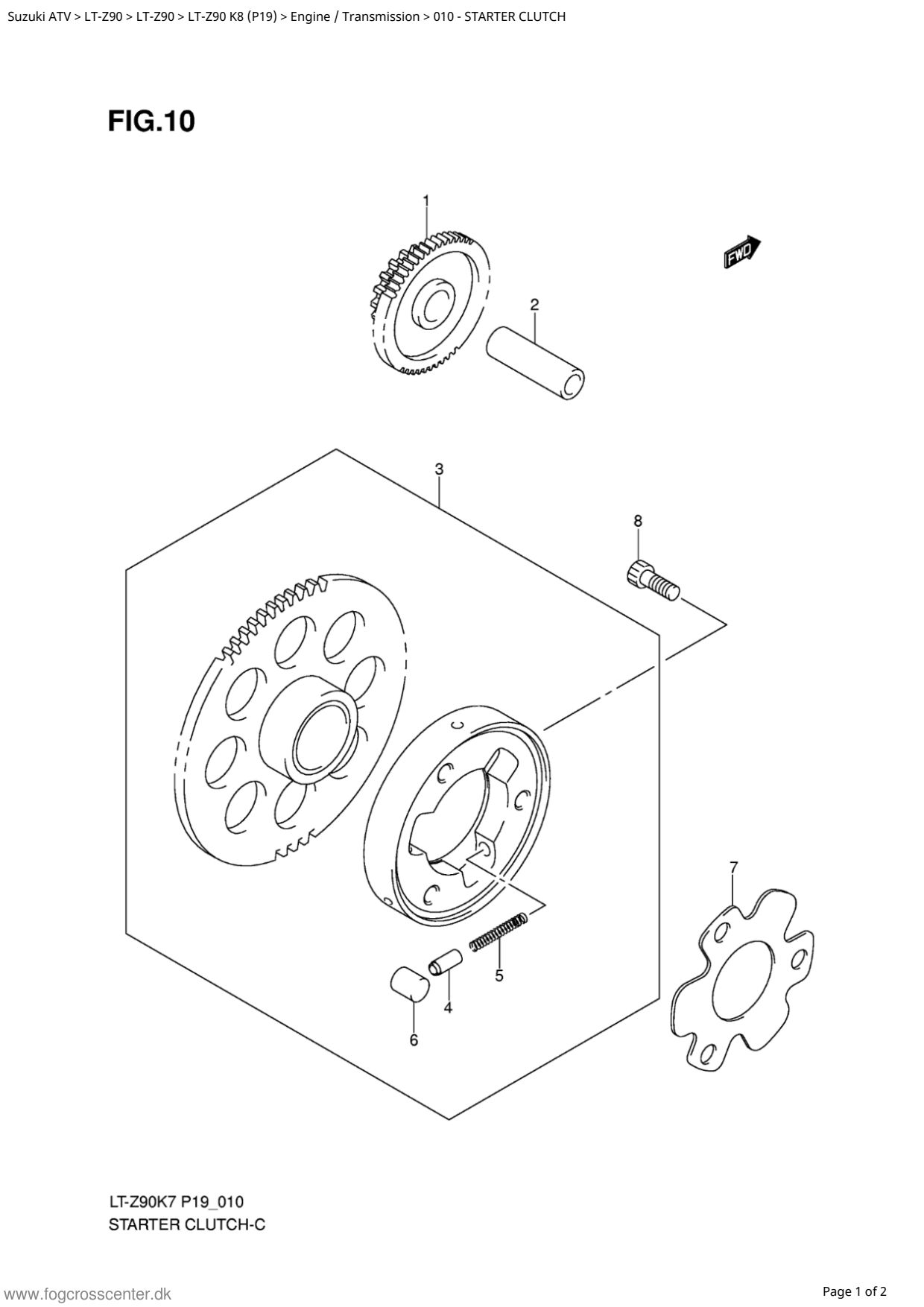 Suzuki ATV > LT-Z90 > LT-Z90 > LT-Z90 K8 (P19) > Engine / Transmission > 010 - STARTER CLUTCH

FIG.10

1

FWD

2

3

8

7

5

4

6

LT-Z90K7 P19_010
STARTER CLUTCH-C

www.fogcrosscenter.dk

Page 1 of 2