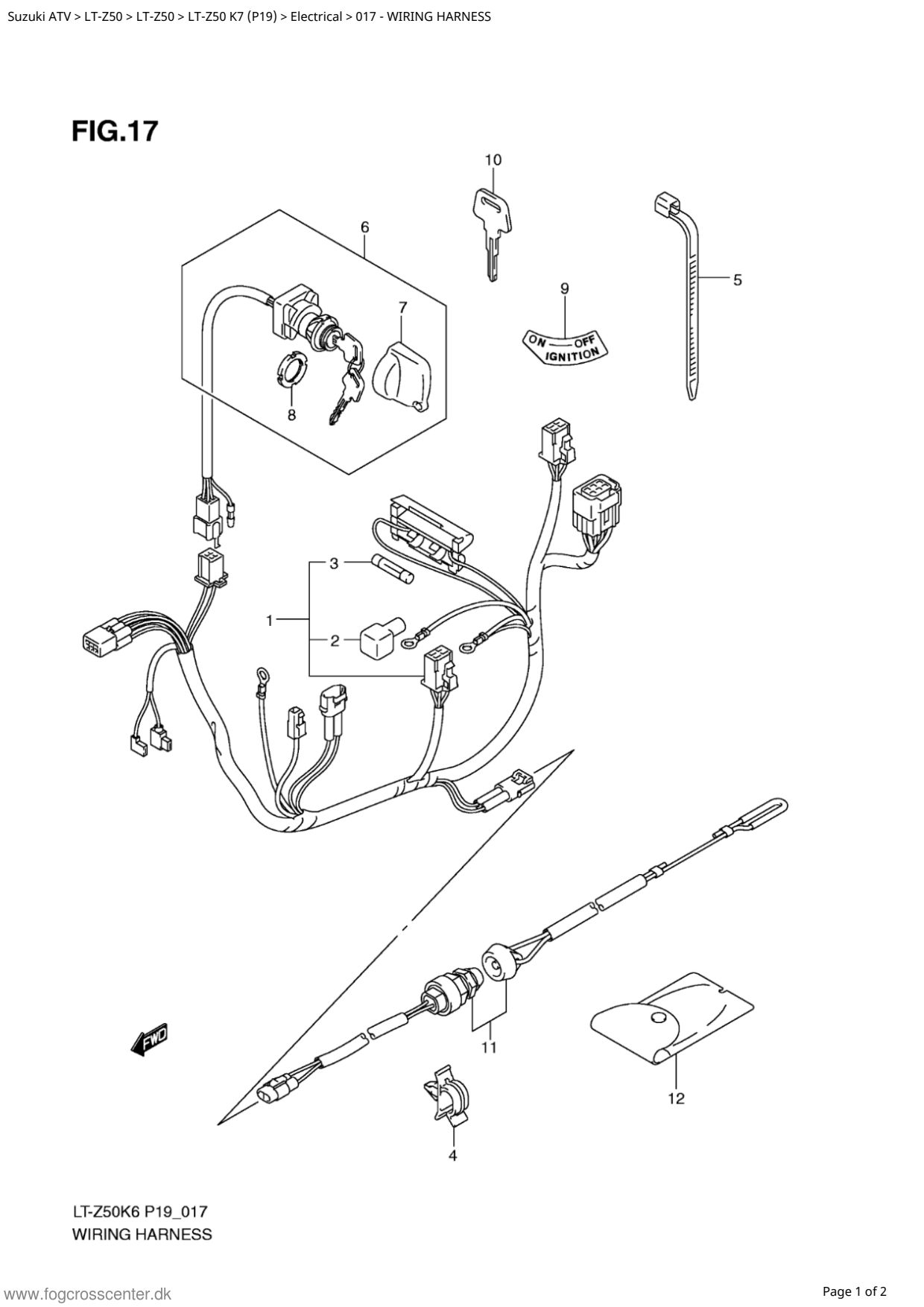 Suzuki ATV > LT-Z50 > LT-Z50 > LT-Z50 K7 (P19) > Electrical > 017 - WIRING HARNESS

FIG.17

10

6

5

9

7

ON — OFF
IGNITION

8

3

1

2

FWD

11

12

4

LT-Z50K6 P19_017
WIRING HARNESS

www.fogcrosscenter.dk

Page 1 of 2