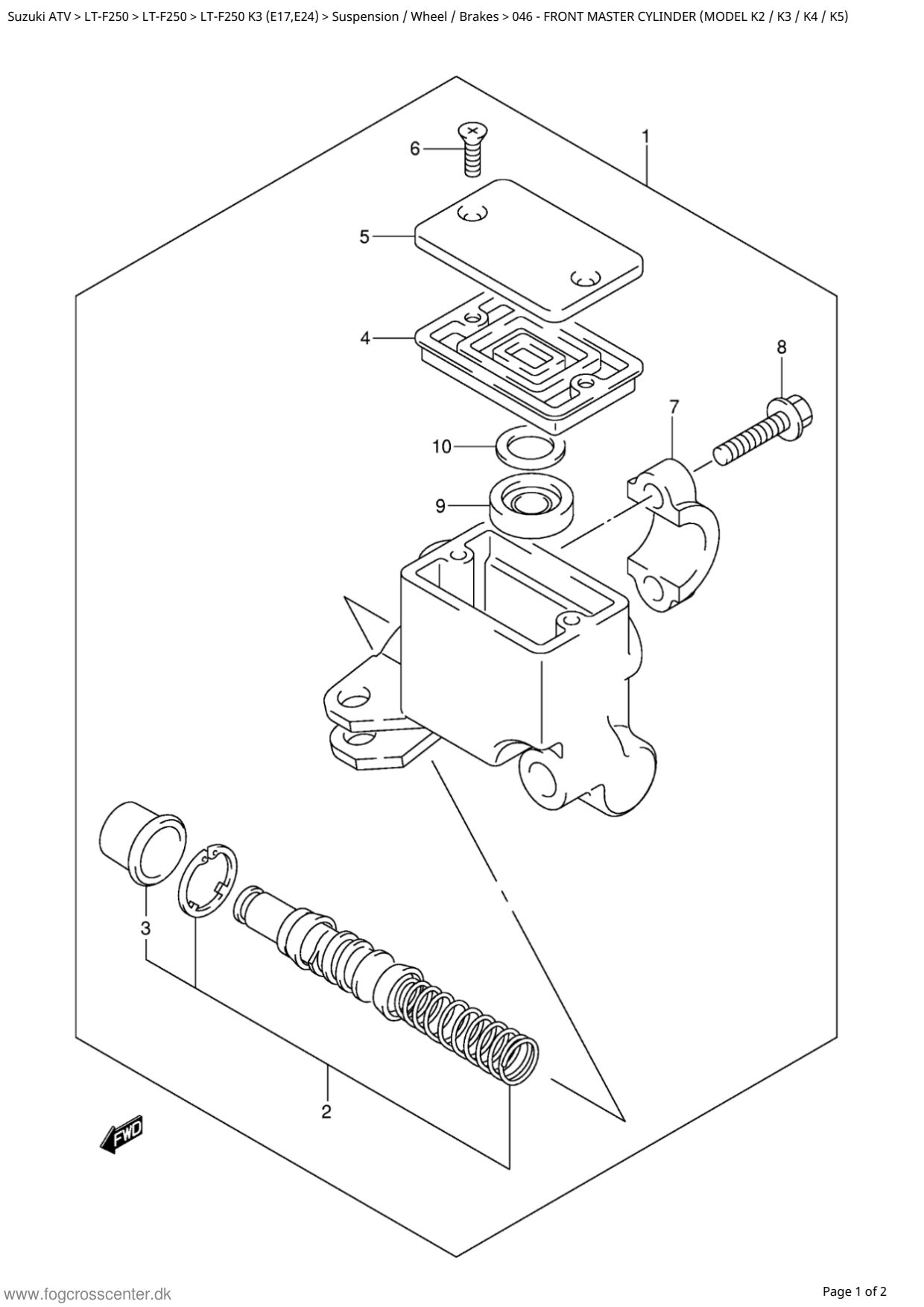 Suzuki ATV > LT-F250 > LT-F250 > LT-F250 K3 (E17,E24) > Suspension / Wheel / Brakes > 046 - FRONT MASTER CYLINDER (MODEL K2 / K3 / K4 / K5)

6
1
5
4
8
7
10
9
3
2
FWD

www.fogcrosscenter.dk

Page 1 of 2