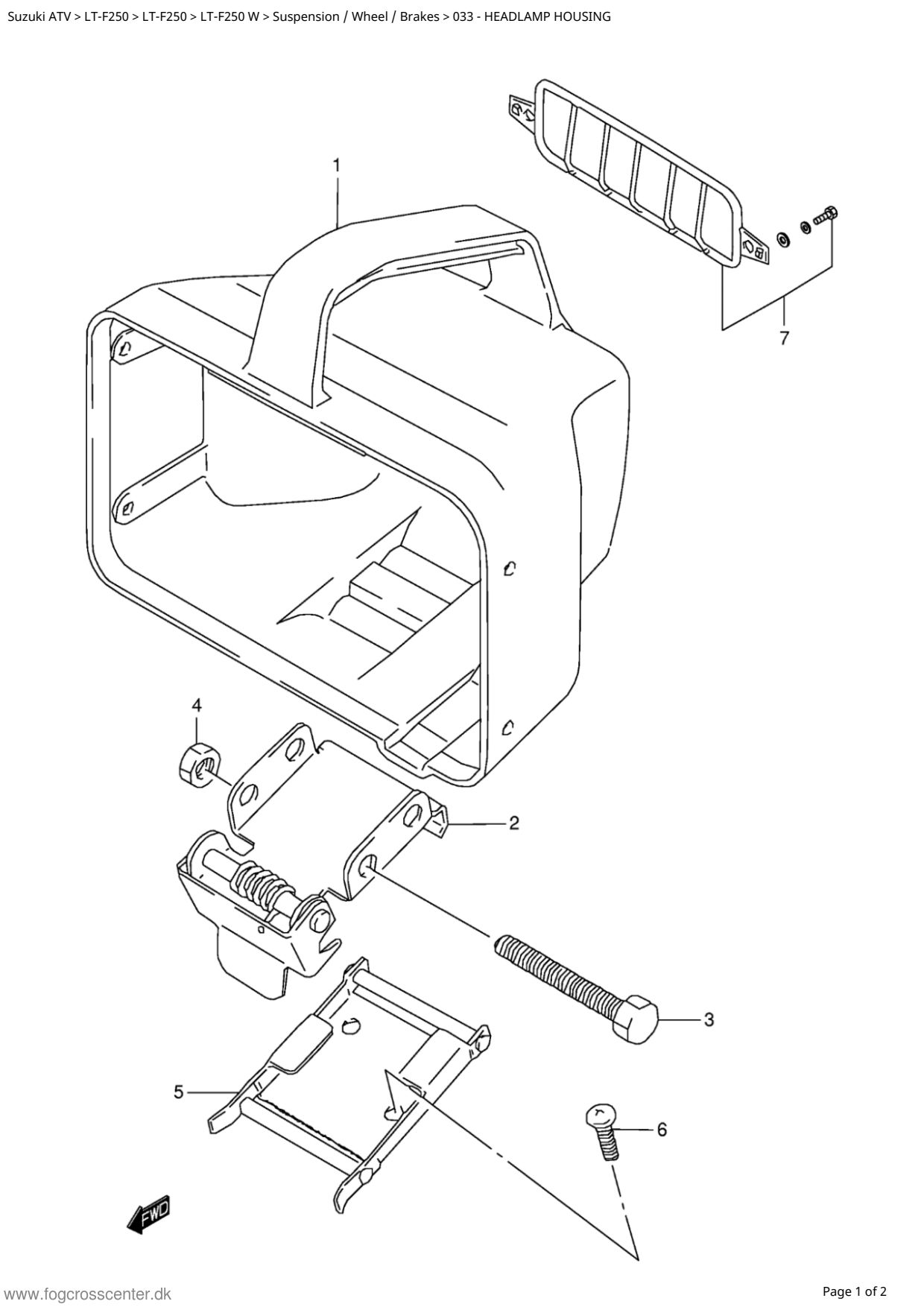 Suzuki ATV > LT-F250 > LT-F250 > LT-F250 W > Suspension / Wheel / Brakes > 033 - HEADLAMP HOUSING

1

7

4

2

3

5

6

FWD

www.fogcrosscenter.dk

Page 1 of 2