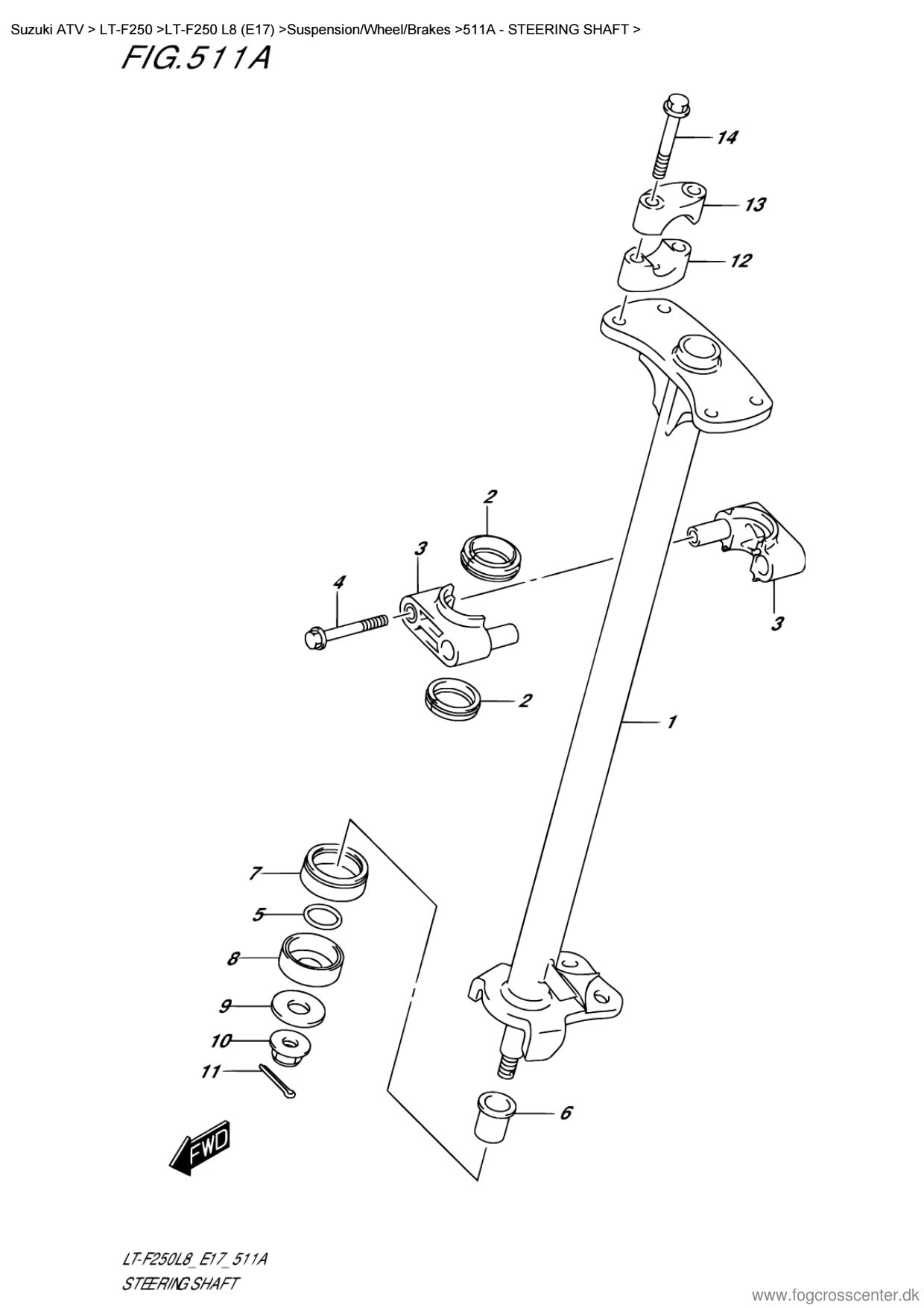 Suzuki ATV > LT-F250 >LT-F250 L8 (E17) >Suspension/Wheel/Brakes >511A - STEERING SHAFT >

FIG.511A

14
13
12
2
3
4
3
2
1
7
5
8
9
10
11
6
FWD

LT-F250L8_E17_511A
STEERING SHAFT

www.fogcrosscenter.dk