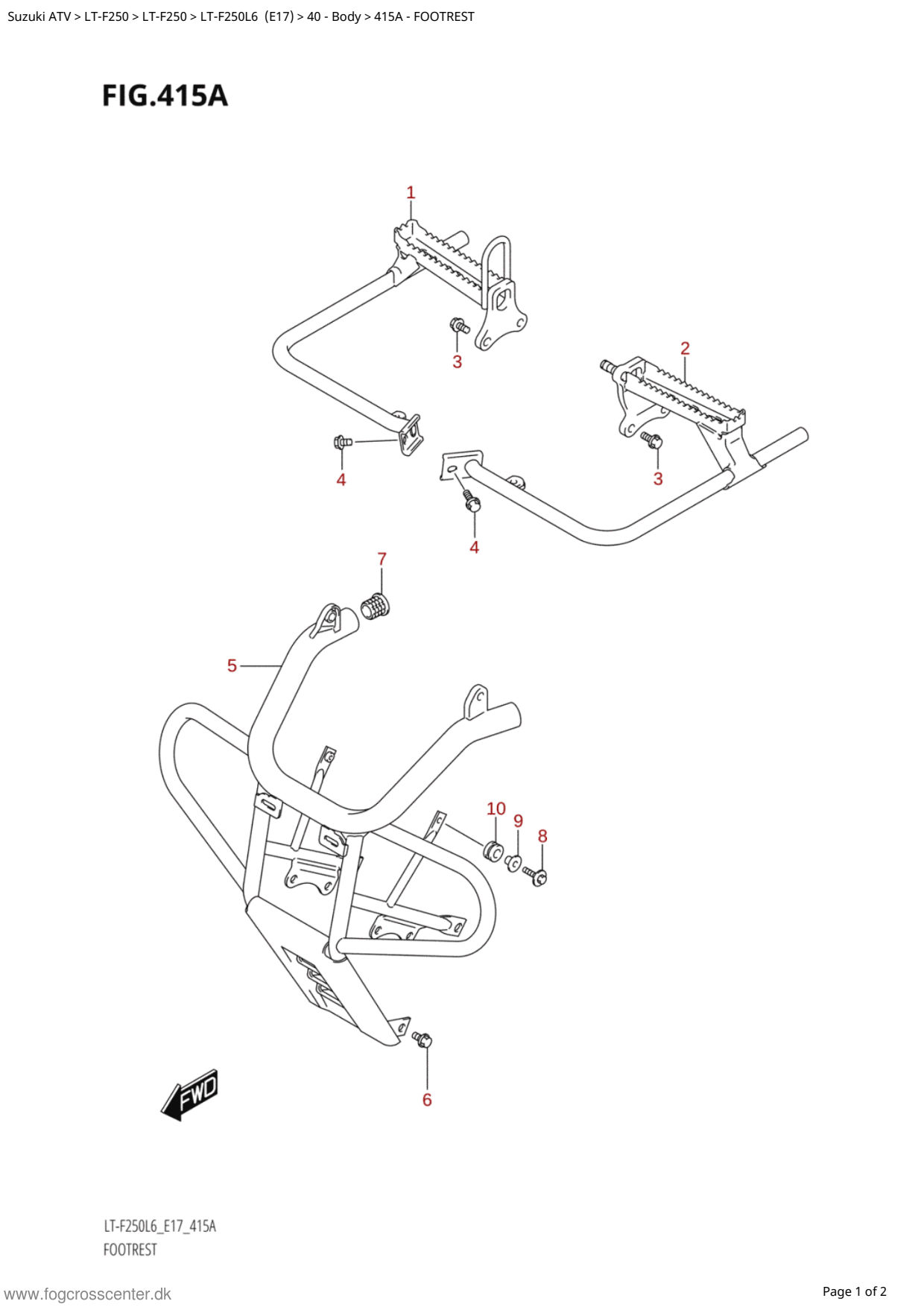 Suzuki ATV > LT-F250 > LT-F250 > LT-F250L6 (E17) > 40 - Body > 415A - FOOTREST

FIG.415A

1

3

2

4

3

4

7

5

10

9

8

6

FWD

LT-F250L6_E17_415A
FOOTREST

www.fogcrosscenter.dk

Page 1 of 2