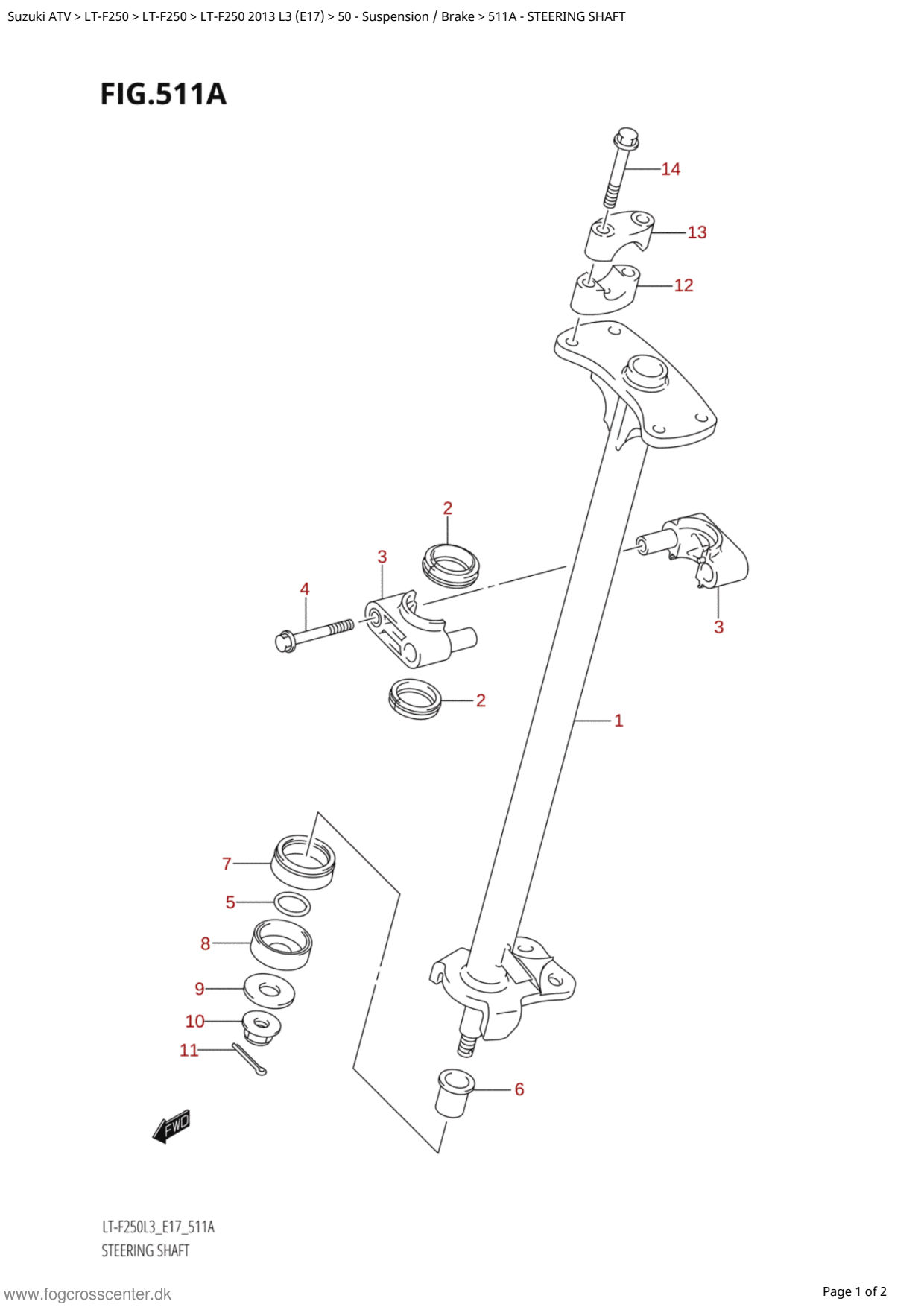 Suzuki ATV > LT-F250 > LT-F250 > LT-F250 2013 L3 (E17) > 50 - Suspension / Brake > 511A - STEERING SHAFT

FIG.511A

14
13
12
2
3
4
3
2
1
7
5
8
9
10
11
6
FWD

LT-F250L3_E17_511A
STEERING SHAFT

www.fogcrosscenter.dk

Page 1 of 2