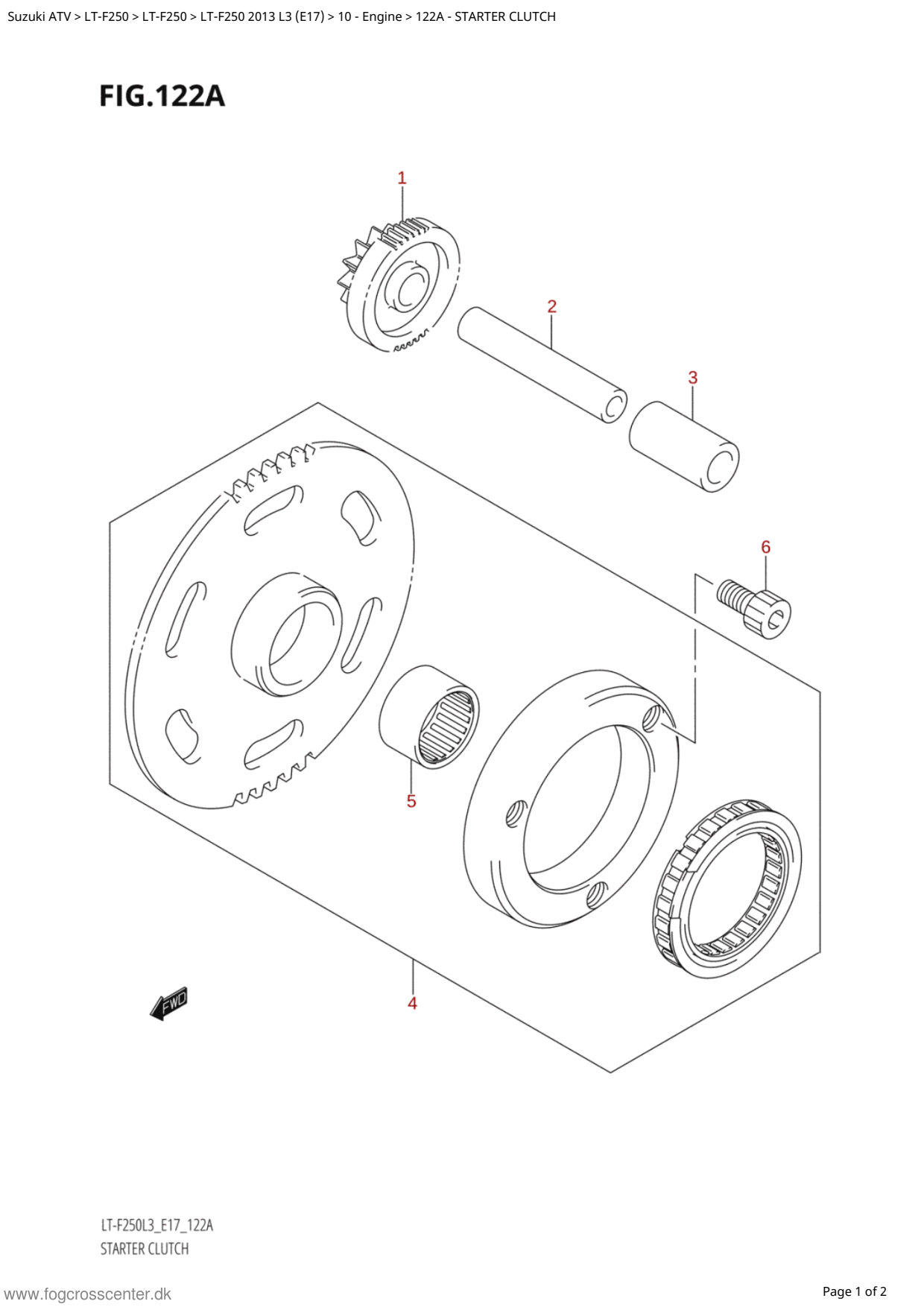 Suzuki ATV > LT-F250 > LT-F250 > LT-F250 2013 L3 (E17) > 10 - Engine > 122A - STARTER CLUTCH

FIG.122A

1
2
3
6
5
4
FWD

LT-F250L3_E17_122A
STARTER CLUTCH

www.fogcrosscenter.dk

Page 1 of 2