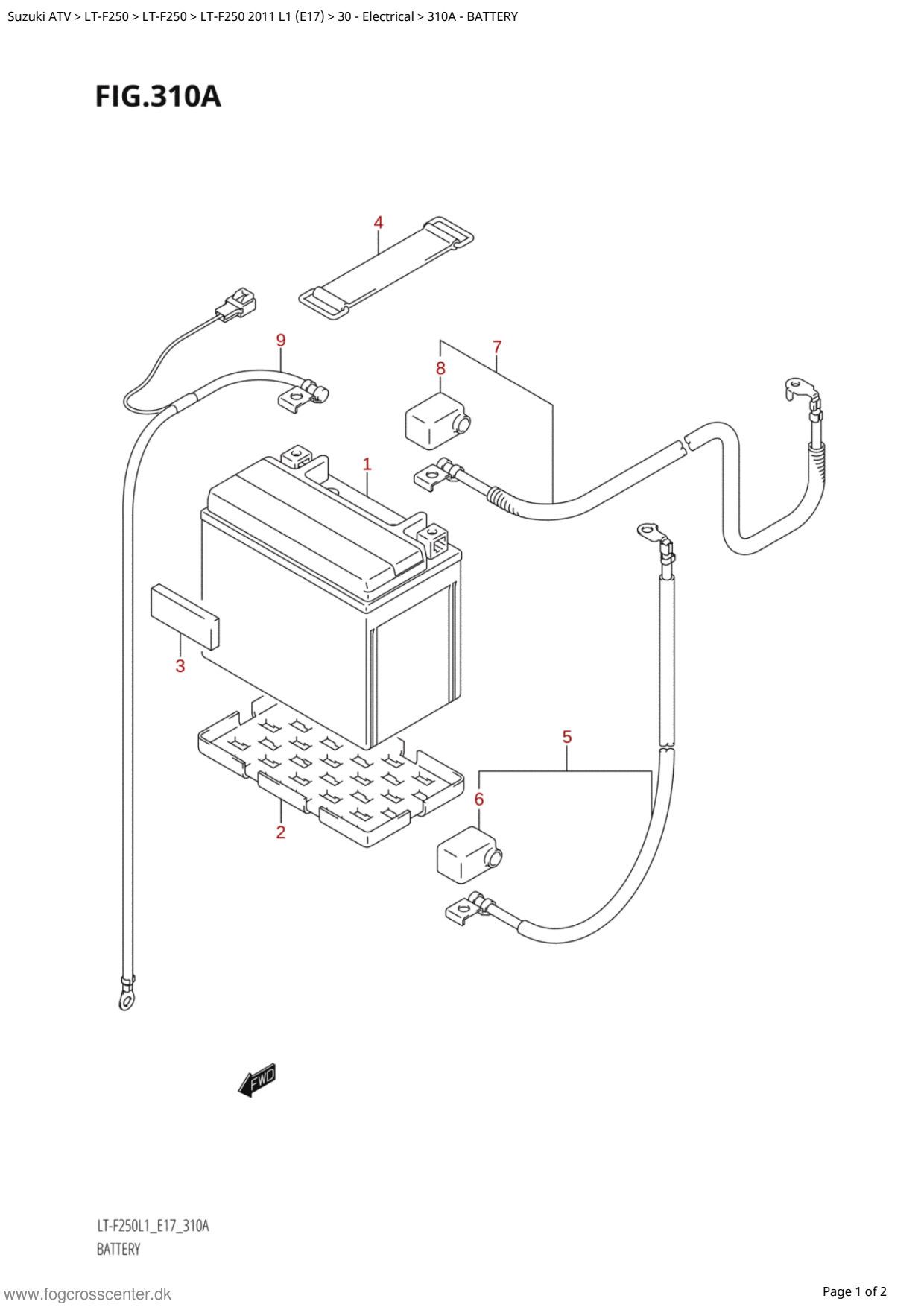 Suzuki ATV > LT-F250 > LT-F250 > LT-F250 2011 L1 (E17) > 30 - Electrical > 310A - BATTERY

FIG.310A

4
9
7
8
1
3
5
6
2

FWD

LT-F250L1_E17_310A
BATTERY

www.fogcrosscenter.dk

Page 1 of 2