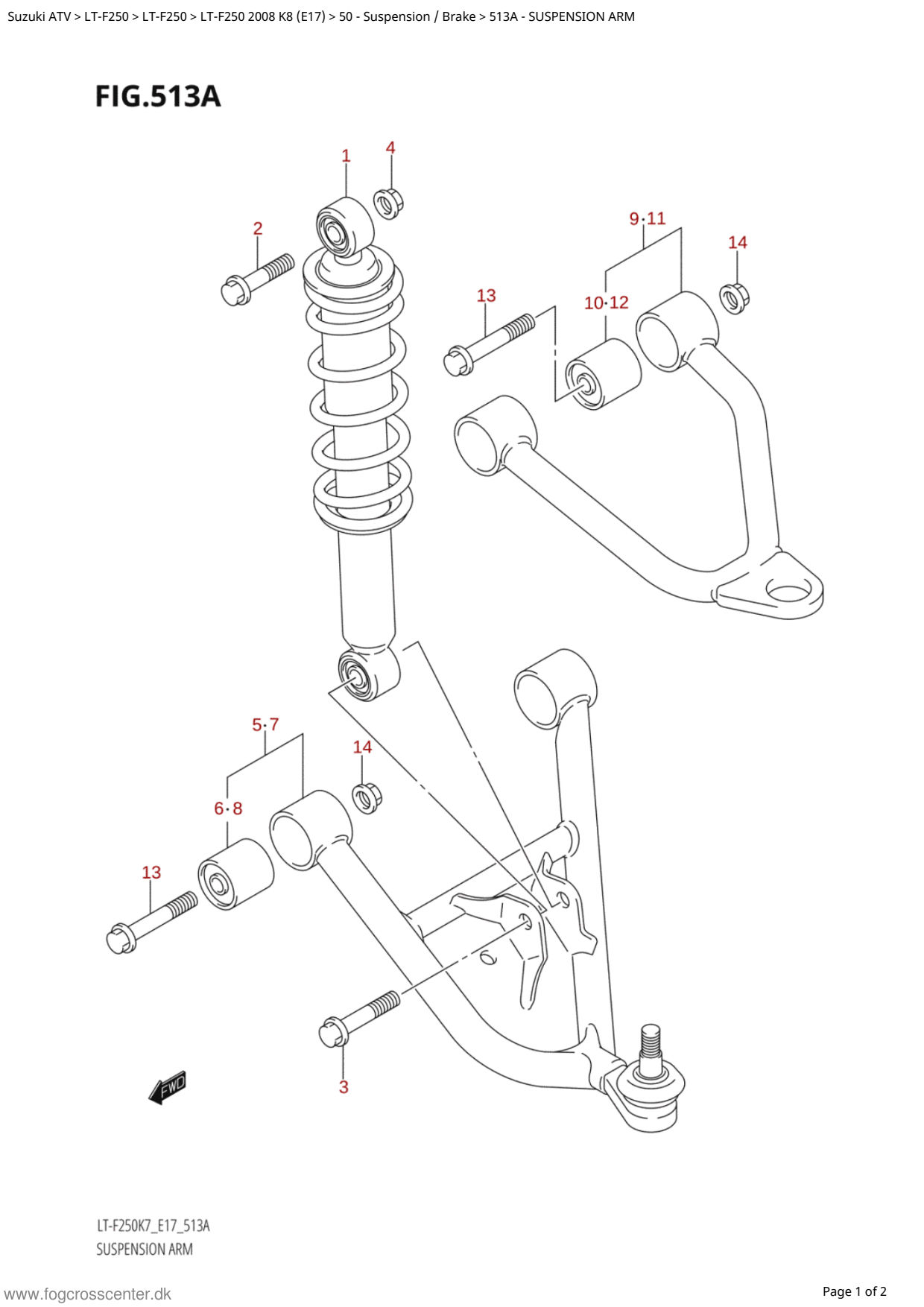 Suzuki ATV > LT-F250 > LT-F250 > LT-F250 2008 K8 (E17) > 50 - Suspension / Brake > 513A - SUSPENSION ARM

FIG.513A

1
4
2
9·11
14
13
10·12
5·7
14
6·8
13
3
FWD

LT-F250K7_E17_513A
SUSPENSION ARM

www.fogcrosscenter.dk

Page 1 of 2