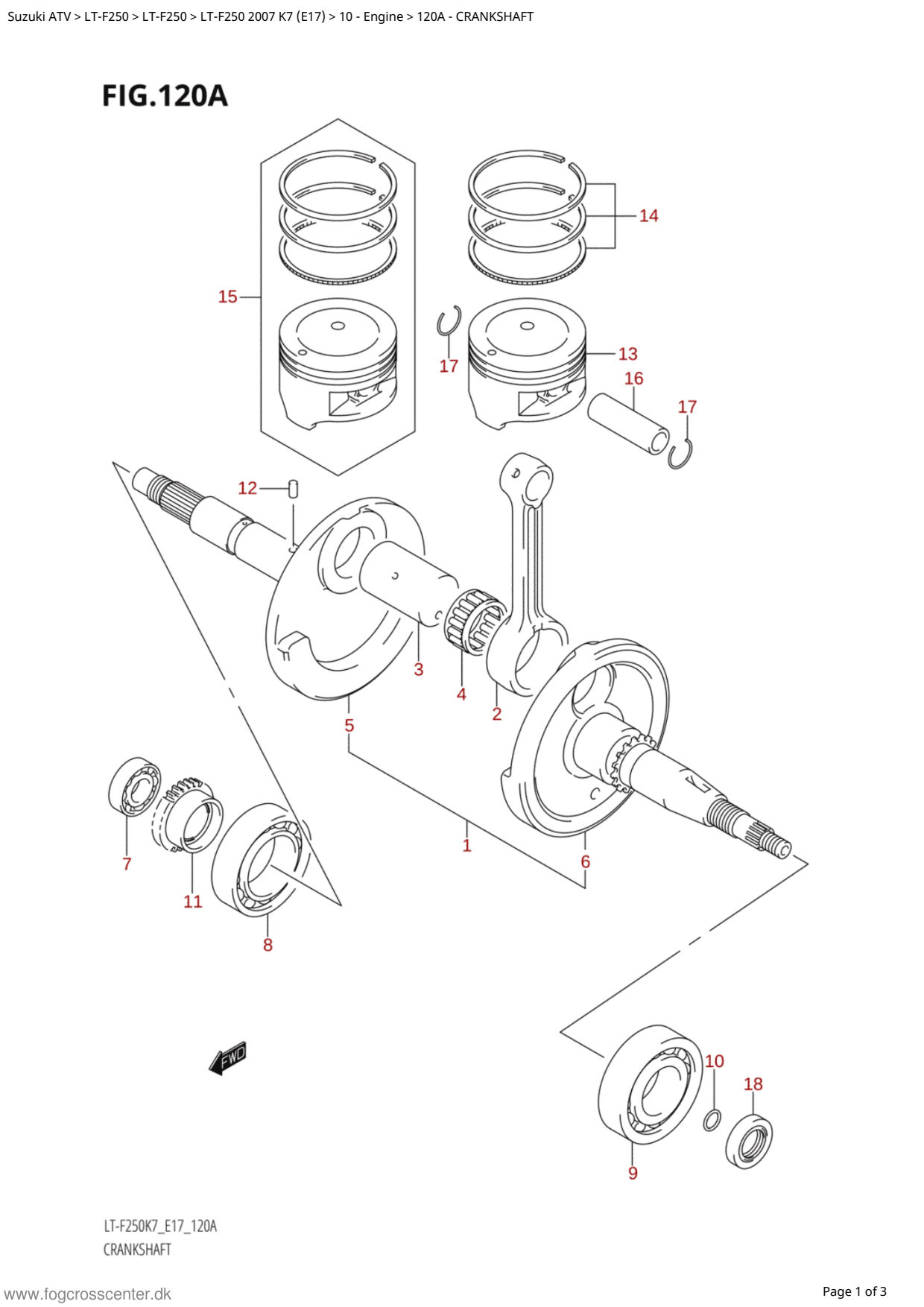 Suzuki ATV > LT-F250 > LT-F250 > LT-F250 2007 K7 (E17) > 10 - Engine > 120A - CRANKSHAFT

FIG.120A

14

15

17

13

16

17

12

3

4

2

5

1

6

7

11

8

FWD

10

18

9

LT-F250K7_E17_120A
CRANKSHAFT

www.fogcrosscenter.dk

Page 1 of 3