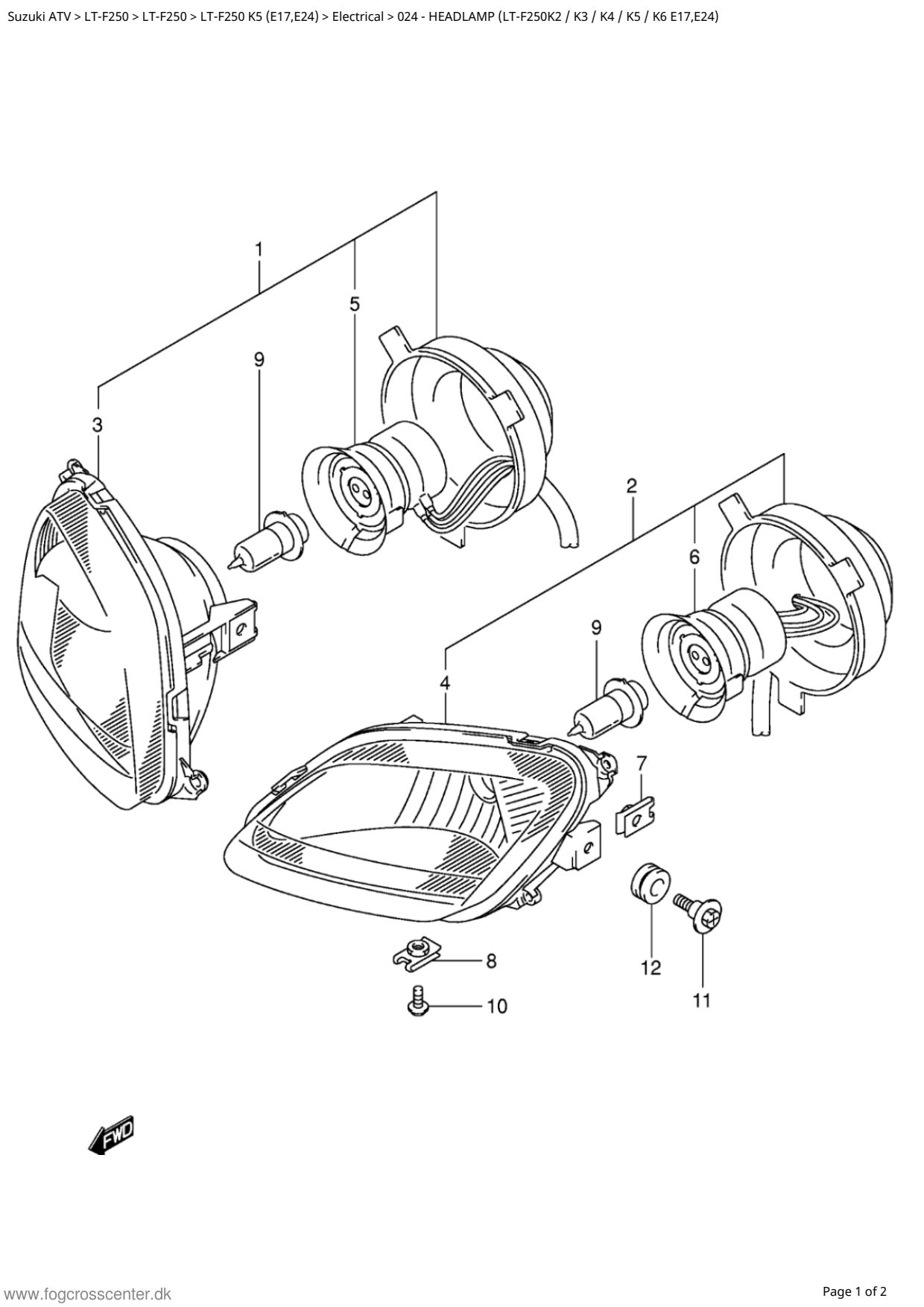 Suzuki ATV > LT-F250 > LT-F250 > LT-F250 K5 (E17,E24) > Electrical > 024 - HEADLAMP (LT-F250K2 / K3 / K4 / K5 / K6 E17,E24)

1

5

9

3

2

6

9

4

7

8

10

12

11

FWD

www.fogcrosscenter.dk

Page 1 of 2