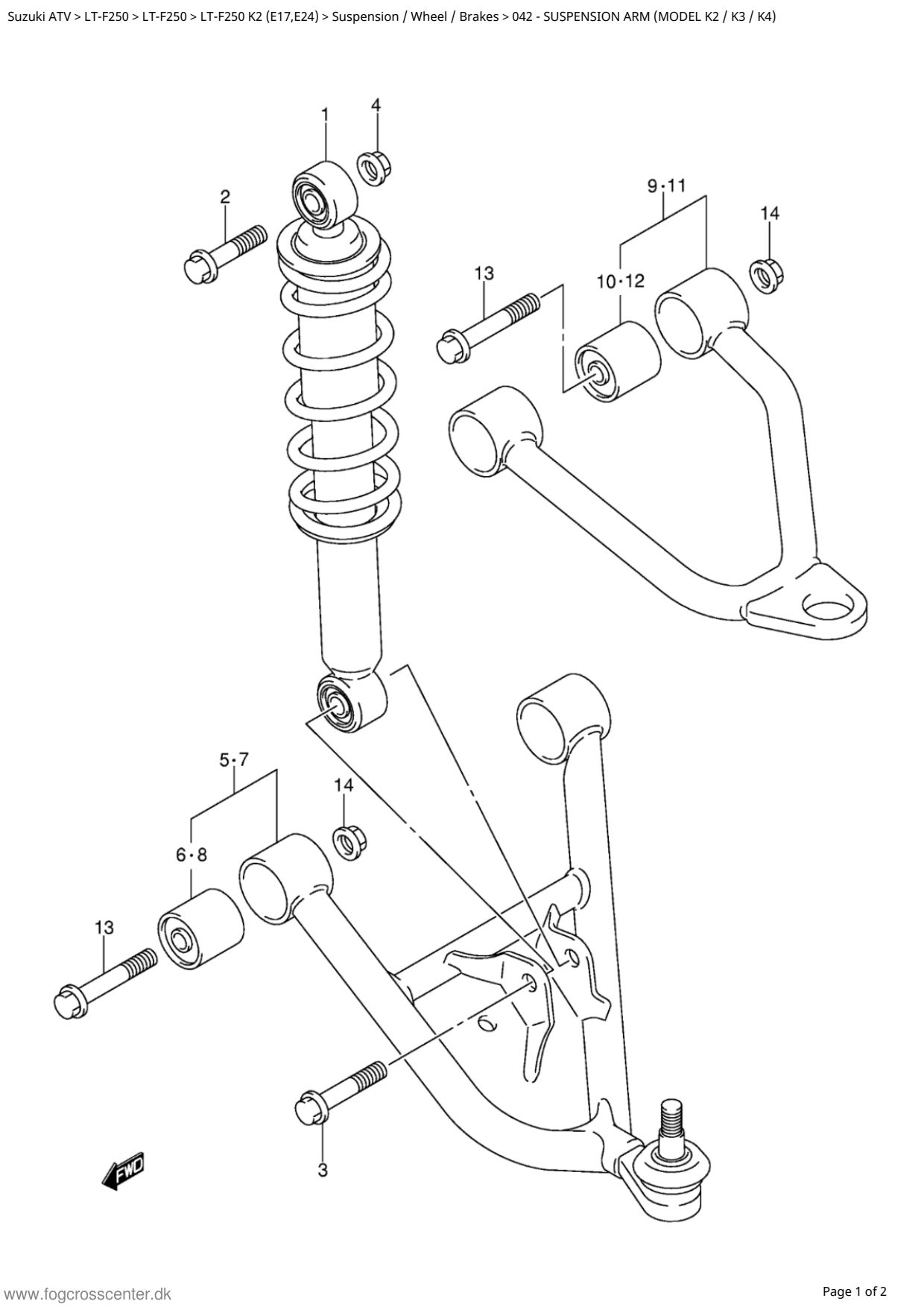 Suzuki ATV > LT-F250 > LT-F250 > LT-F250 K2 (E17,E24) > Suspension / Wheel / Brakes > 042 - SUSPENSION ARM (MODEL K2 / K3 / K4)

1
4
2
9·11
14
13
10·12
5·7
14
6·8
13
3
FWD

www.fogcrosscenter.dk
Page 1 of 2