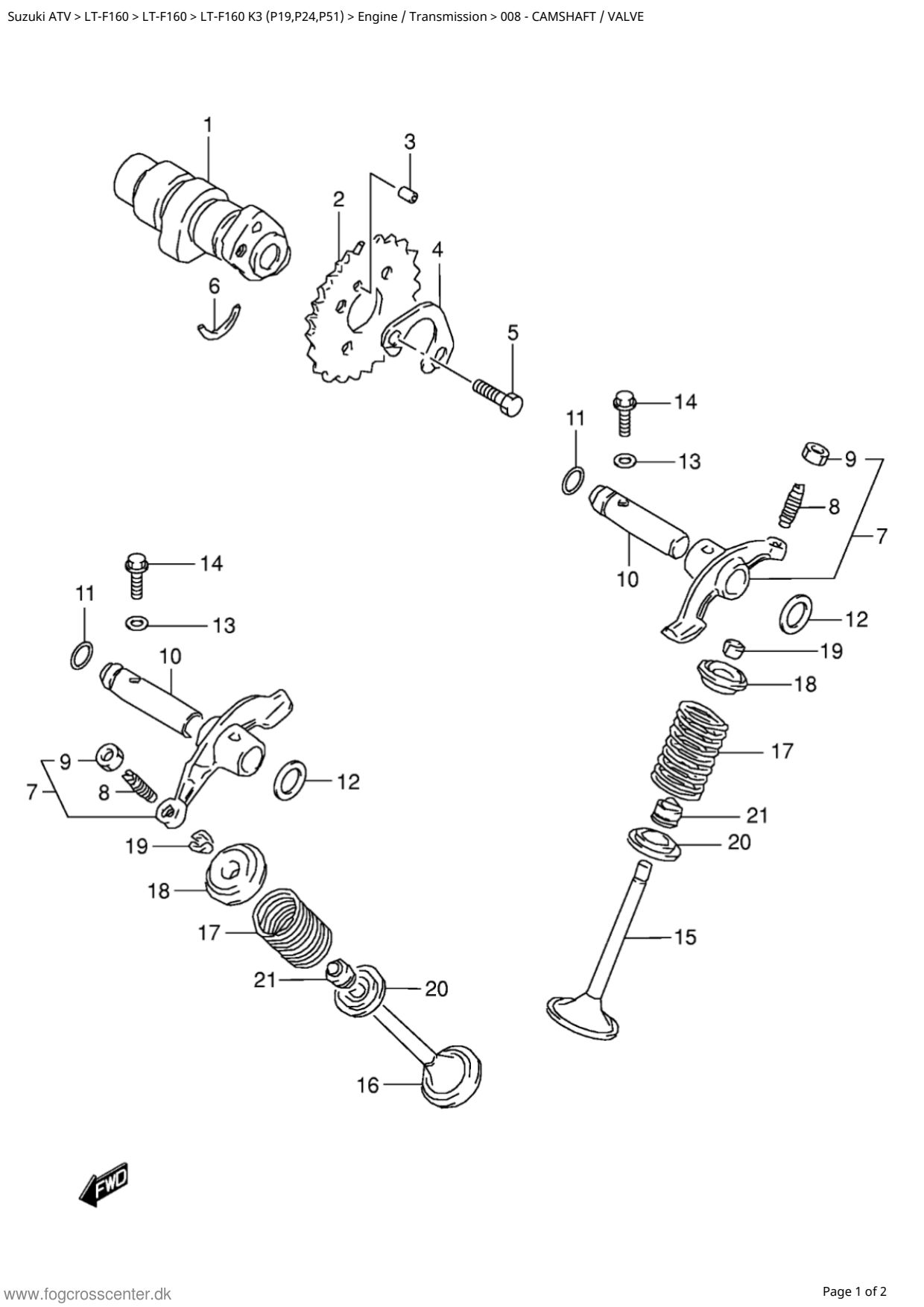 Suzuki ATV > LT-F160 > LT-F160 > LT-F160 K3 (P19,P24,P51) > Engine / Transmission > 008 - CAMSHAFT / VALVE

1
3
2
4
6
5
14
11
13
9
8
7
10
12
19
18
17
21
20
15
14
11
13
10
9
7
8
12
19
18
17
21
20
16

FWD

www.fogcrosscenter.dk

Page 1 of 2