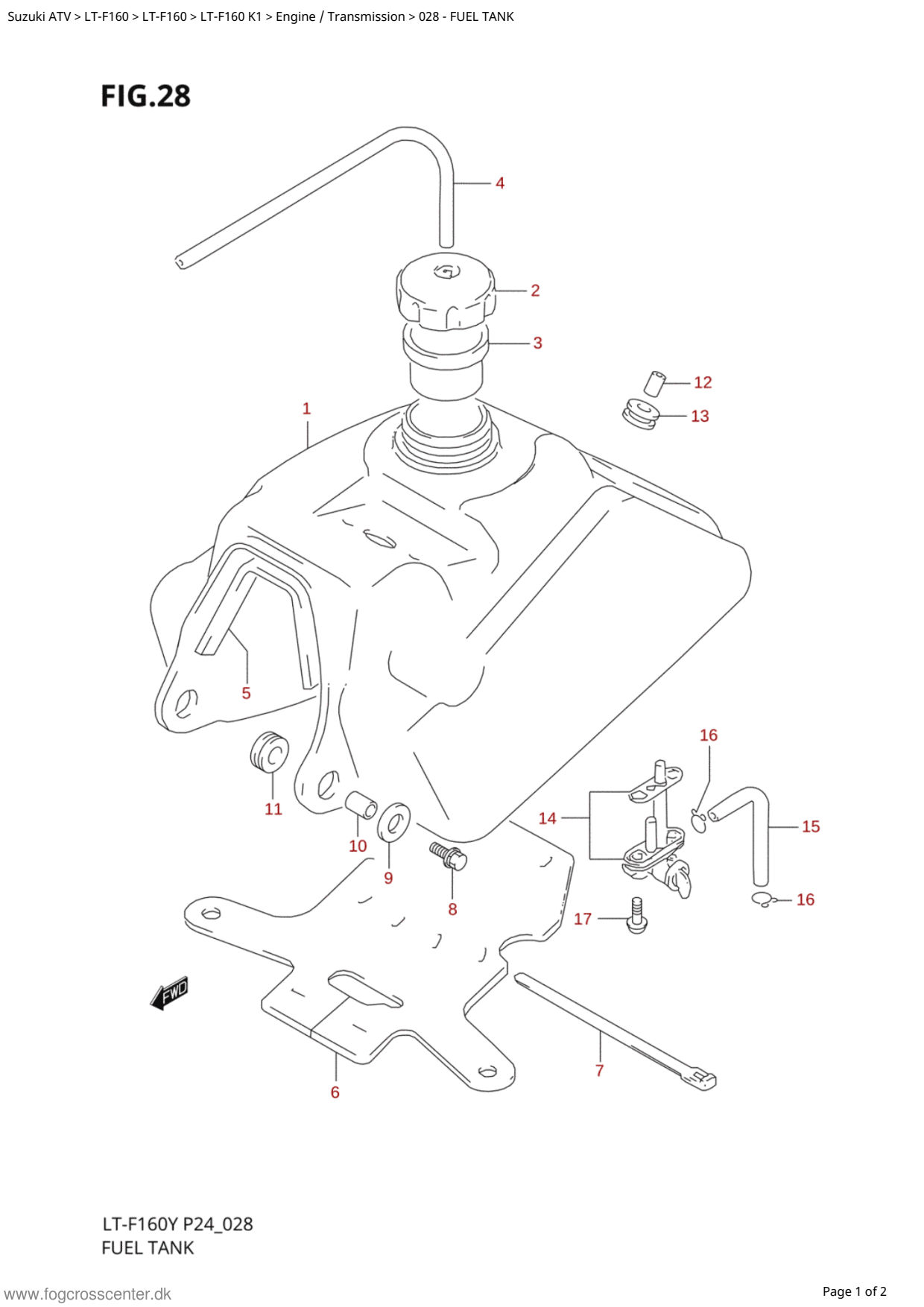 Suzuki ATV > LT-F160 > LT-F160 > LT-F160 K1 > Engine / Transmission > 028 - FUEL TANK

FIG.28

4
2
3
12
13
1
5
16
11
14
15
10
9
8
16
17
FWD
7
6

LT-F160Y P24_028
FUEL TANK

www.fogcrosscenter.dk

Page 1 of 2