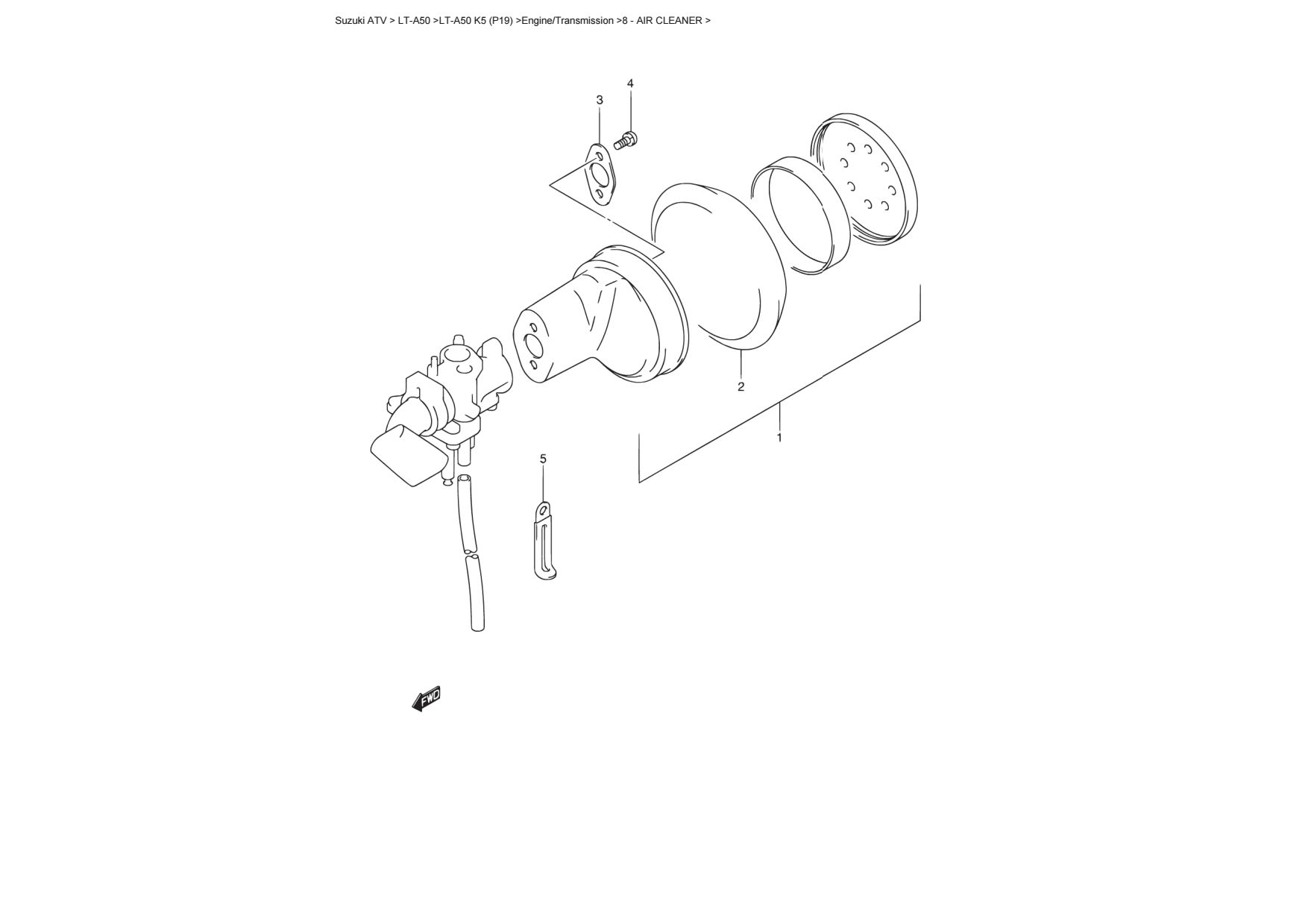 Suzuki ATV > LT-A50 >LT-A50 K5 (P19) >Engine/Transmission >8 - AIR CLEANER >

4
3
2
1
5
FWD