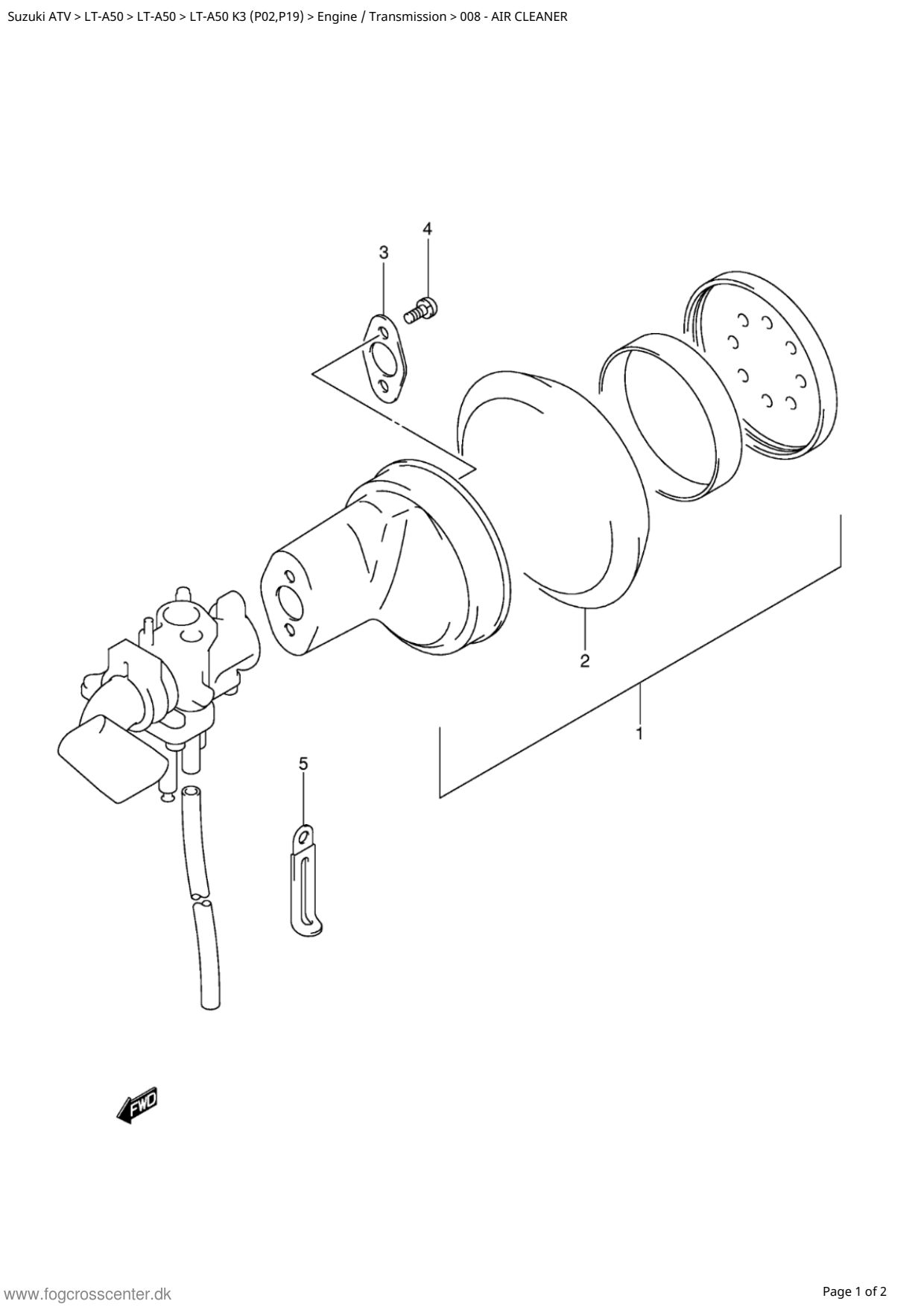 Suzuki ATV > LT-A50 > LT-A50 > LT-A50 K3 (P02,P19) > Engine / Transmission > 008 - AIR CLEANER

4
3
2
1
5

FWD

www.fogcrosscenter.dk

Page 1 of 2