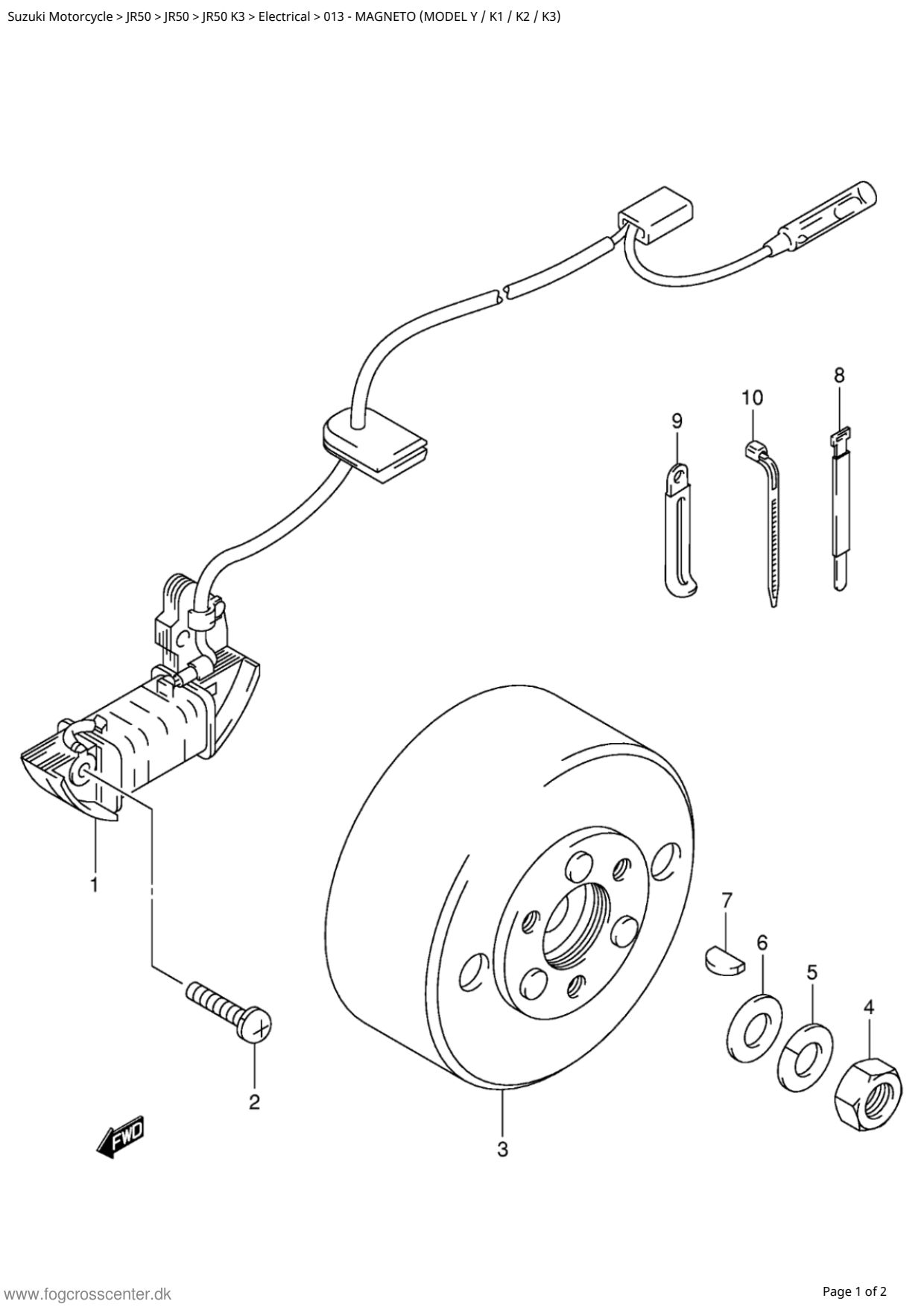 Suzuki Motorcycle > JR50 > JR50 > JR50 K3 > Electrical > 013 - MAGNETO (MODEL Y / K1 / K2 / K3)

8
10
9

1

7
6
5
4

2

FWD

3

www.fogcrosscenter.dk

Page 1 of 2