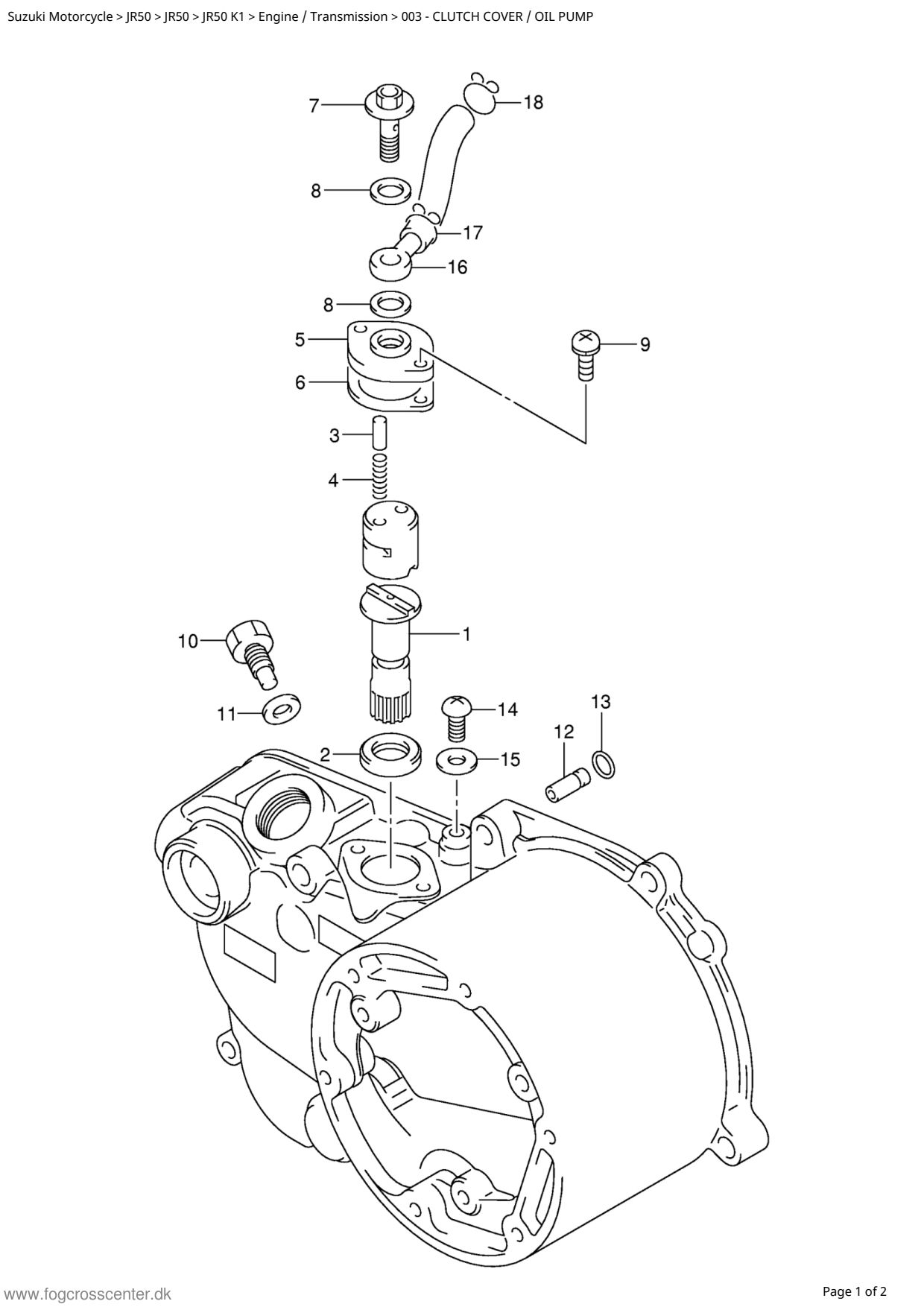 Suzuki Motorcycle > JR50 > JR50 > JR50 K1 > Engine / Transmission > 003 - CLUTCH COVER / OIL PUMP

7
18
8
17
16
8
5
9
6
3
4
1
10
11
14
13
12
2
15

www.fogcrosscenter.dk

Page 1 of 2