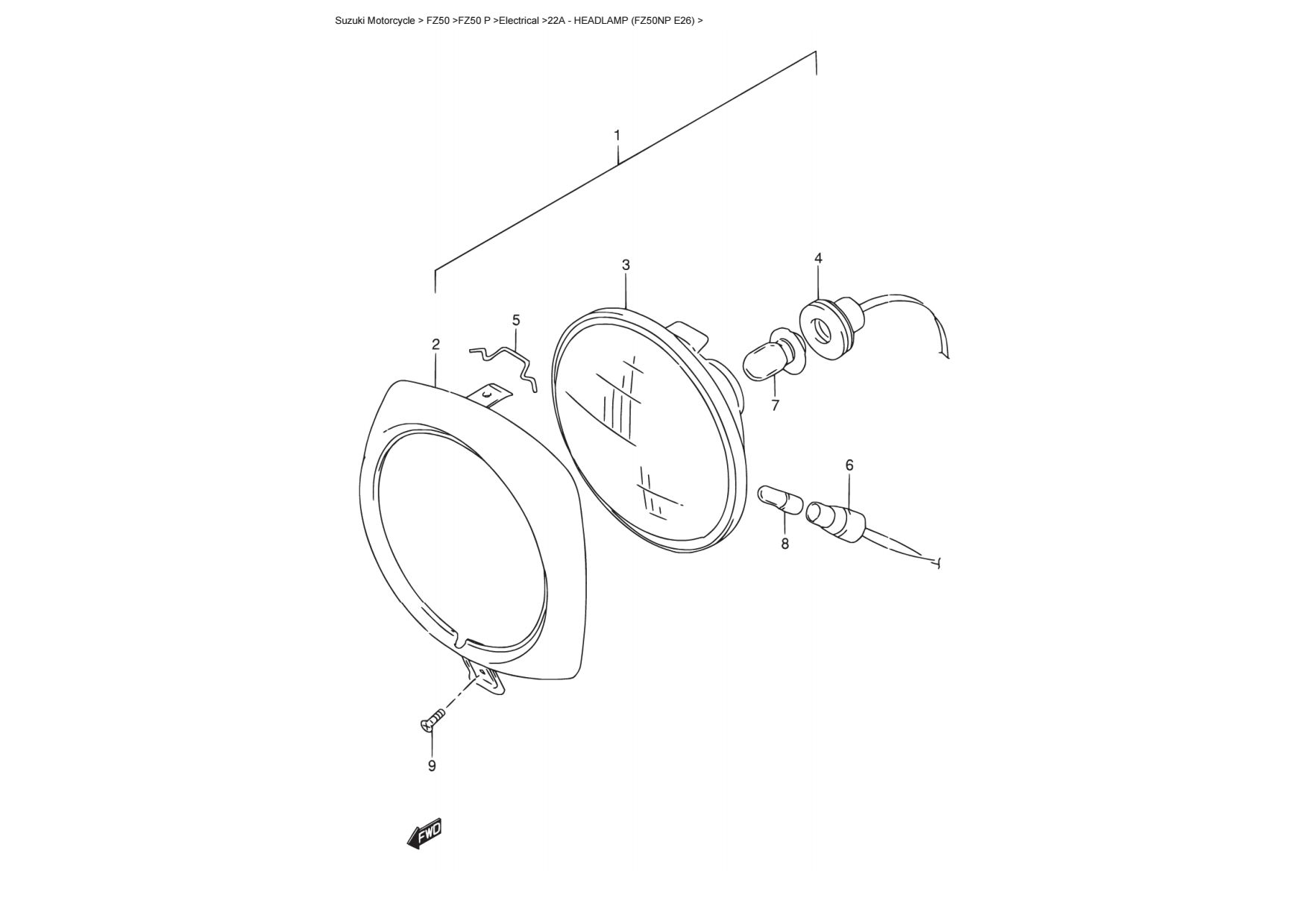 Suzuki Motorcycle > FZ50 >FZ50 P >Electrical >22A - HEADLAMP (FZ50NP E26) >

1

3

4

5

2

7

6

8

9

FWD