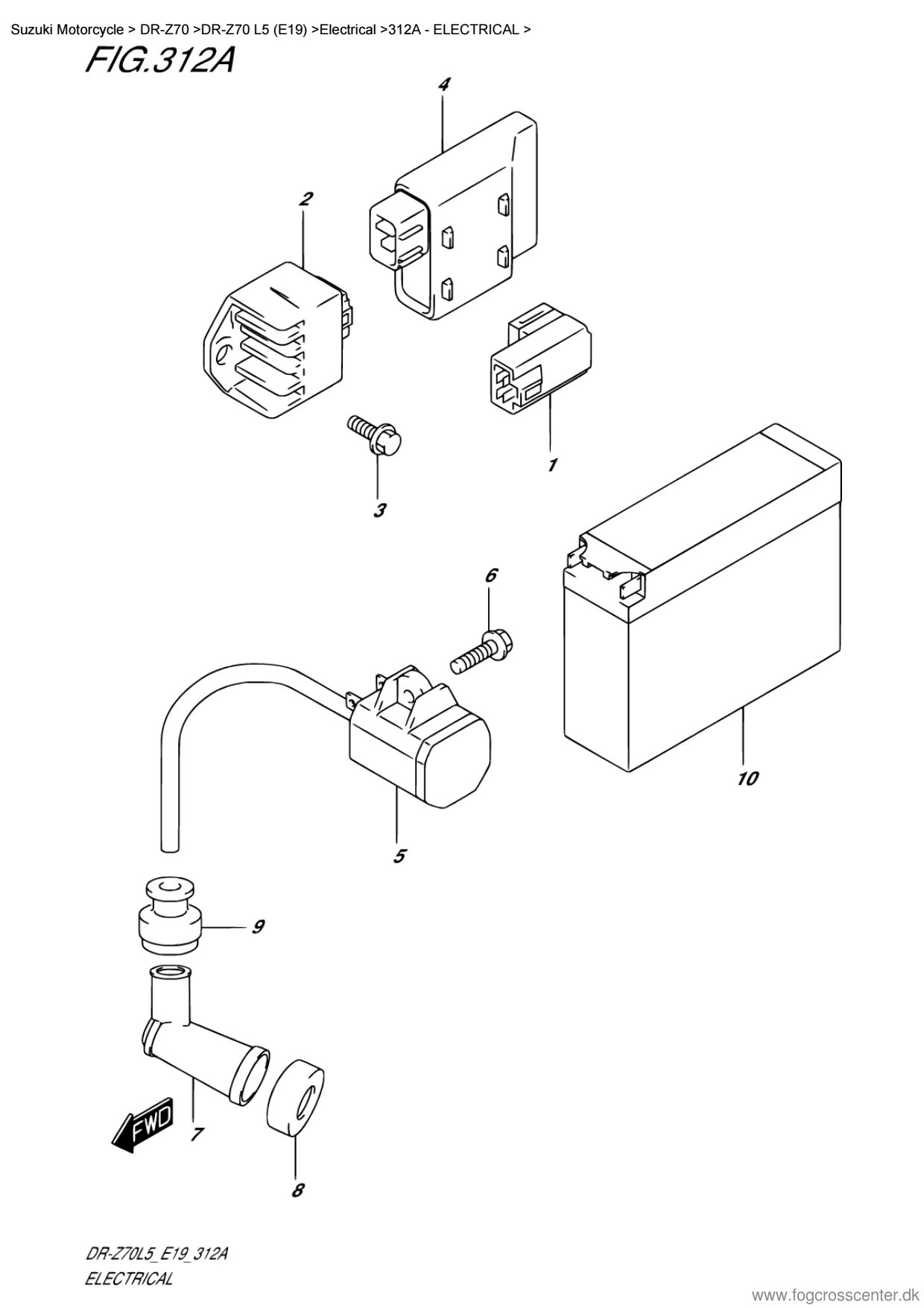 Suzuki Motorcycle > DR-Z70 >DR-Z70 L5 (E19) >Electrical >312A - ELECTRICAL >

FIG.312A

4

2

1

3

6

10

5

9

FWD

7

8

DR-Z70L5_E19_312A
ELECTRICAL

www.fogcrosscenter.dk