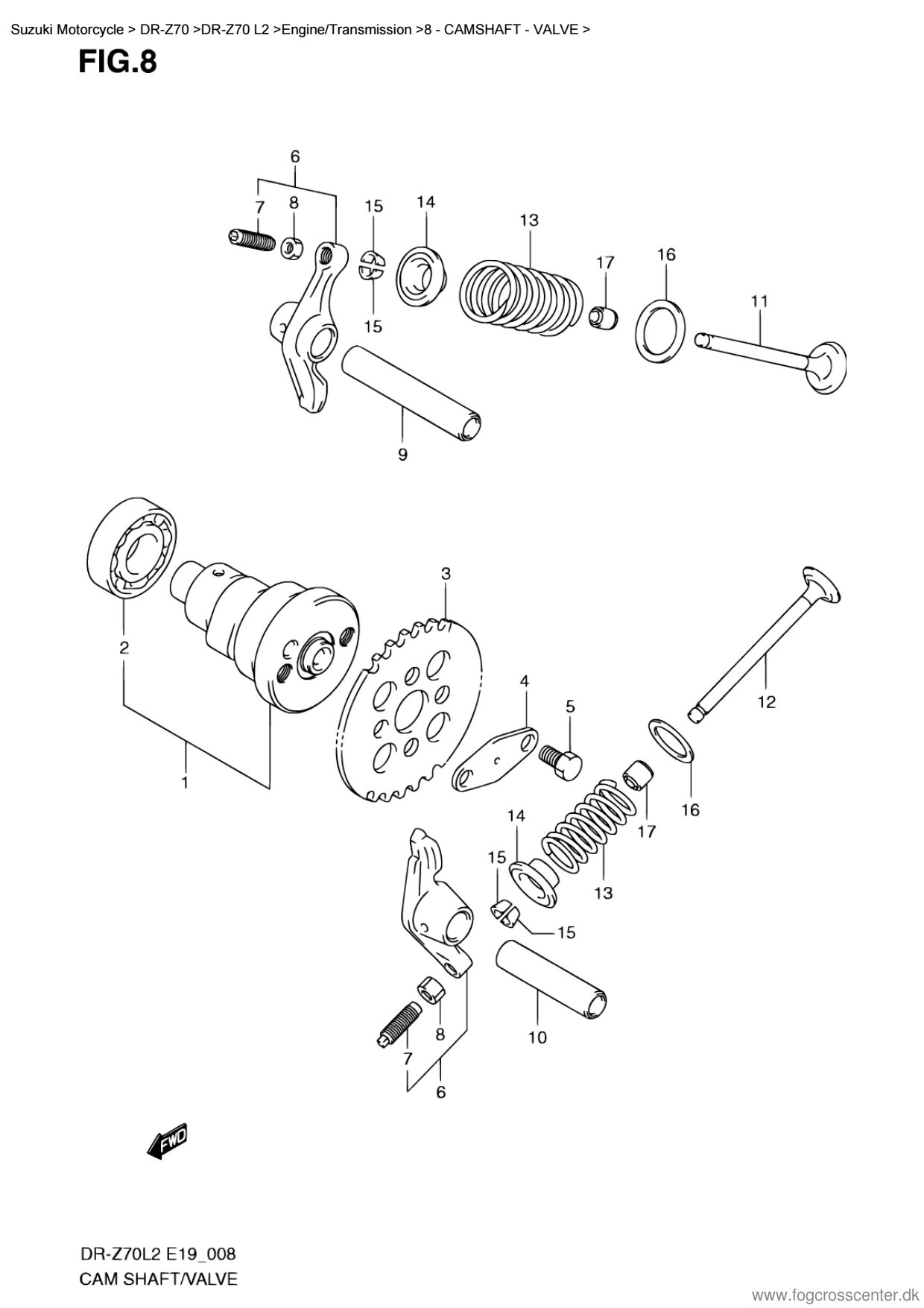 Suzuki Motorcycle > DR-Z70 >DR-Z70 L2 >Engine/Transmission >8 - CAMSHAFT - VALVE >

FIG.8

6
7
8
15
14
13
17
16
11
15
9

3
2
4
5
12
1
16
17
14
15
13
15
8
10
7
6

FWD

DR-Z70L2 E19_008
CAM SHAFT/VALVE

www.fogcrosscenter.dk