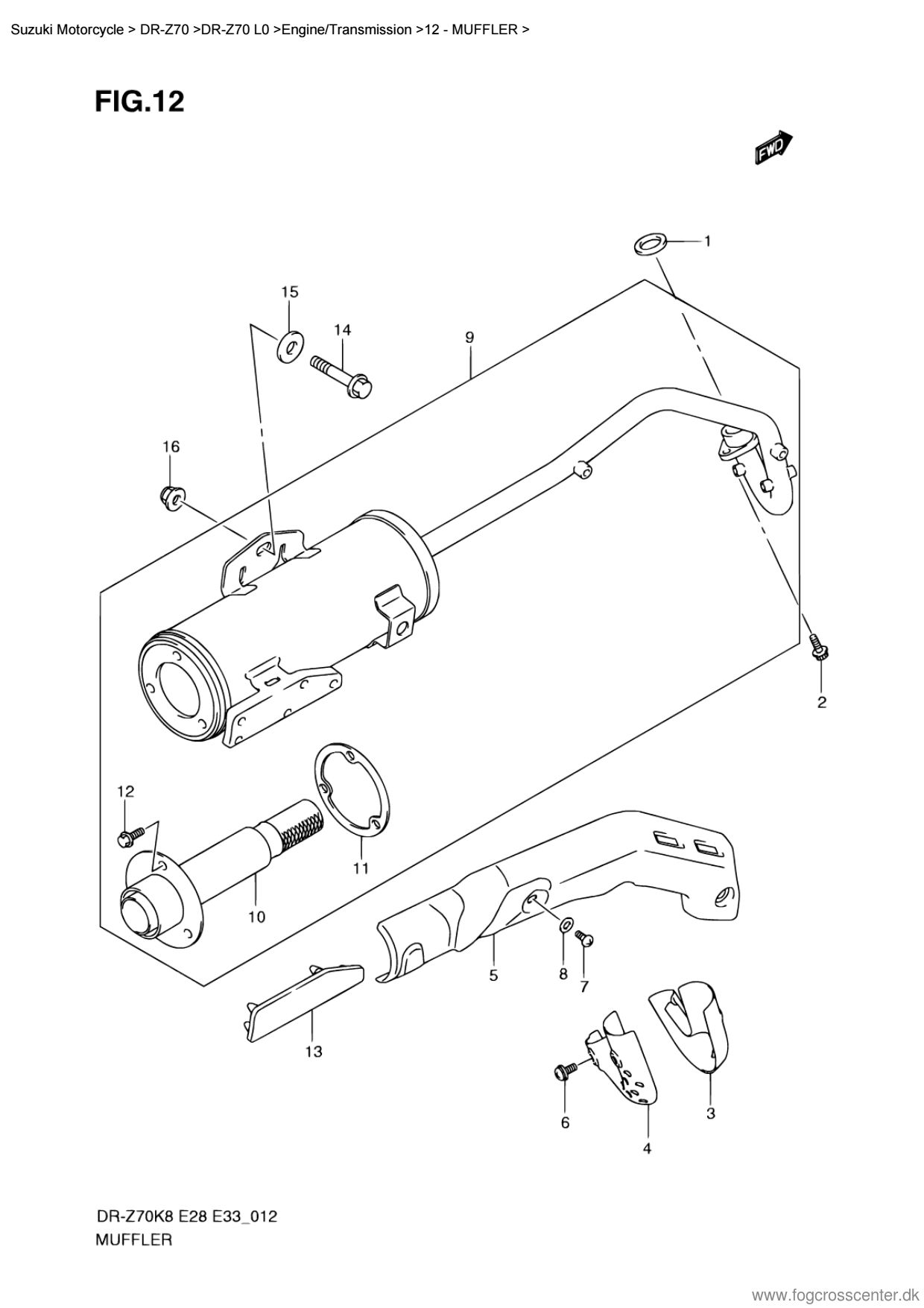 Suzuki Motorcycle > DR-Z70 >DR-Z70 L0 >Engine/Transmission >12 - MUFFLER >

FIG.12

FWD

1
15
14
9
16
2
12
11
10
5
8
7
13
6
4
3

DR-Z70K8 E28 E33_012
MUFFLER

www.fogcrosscenter.dk