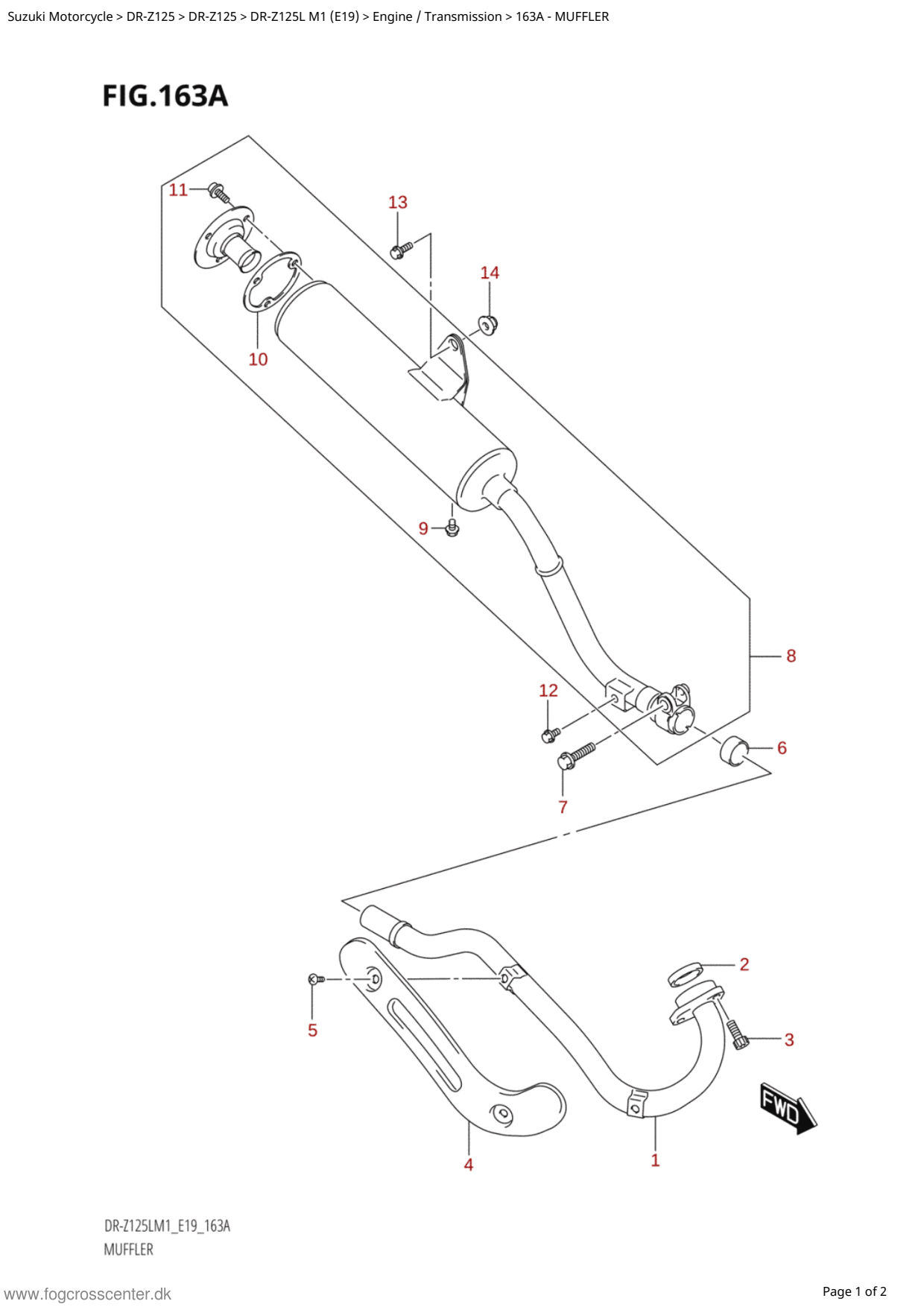 Suzuki Motorcycle > DR-Z125 > DR-Z125 > DR-Z125L M1 (E19) > Engine / Transmission > 163A - MUFFLER

FIG.163A

11
13
14
10
9
8
12
6
7
2
5
3
FWD
4
1

DR-Z125LM1_E19_163A
MUFFLER

www.fogcrosscenter.dk

Page 1 of 2