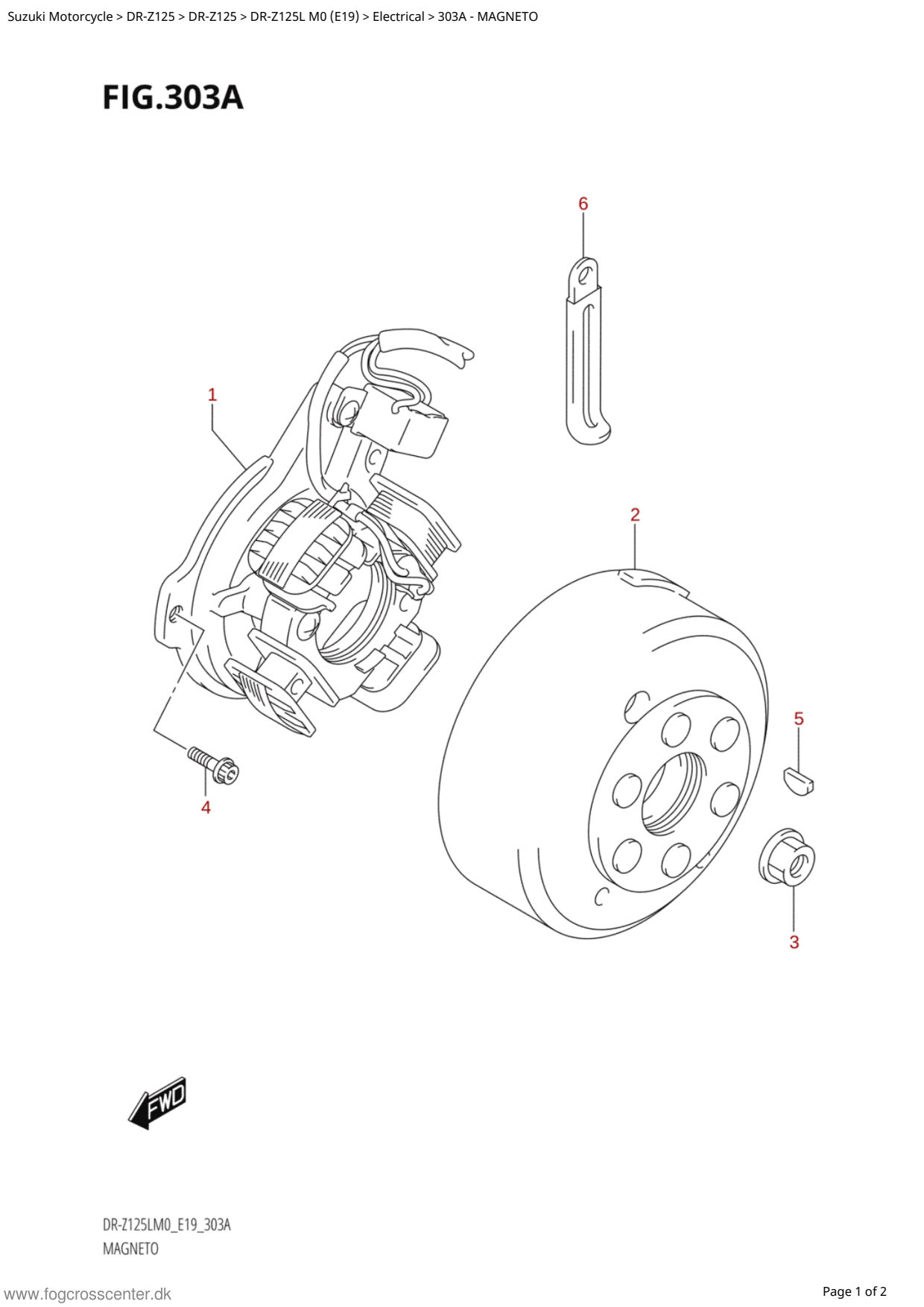 Suzuki Motorcycle > DR-Z125 > DR-Z125 > DR-Z125L M0 (E19) > Electrical > 303A - MAGNETO

FIG.303A

6

1

2

5

4

3

FWD

DR-Z125LM0_E19_303A
MAGNETO

www.fogcrosscenter.dk

Page 1 of 2