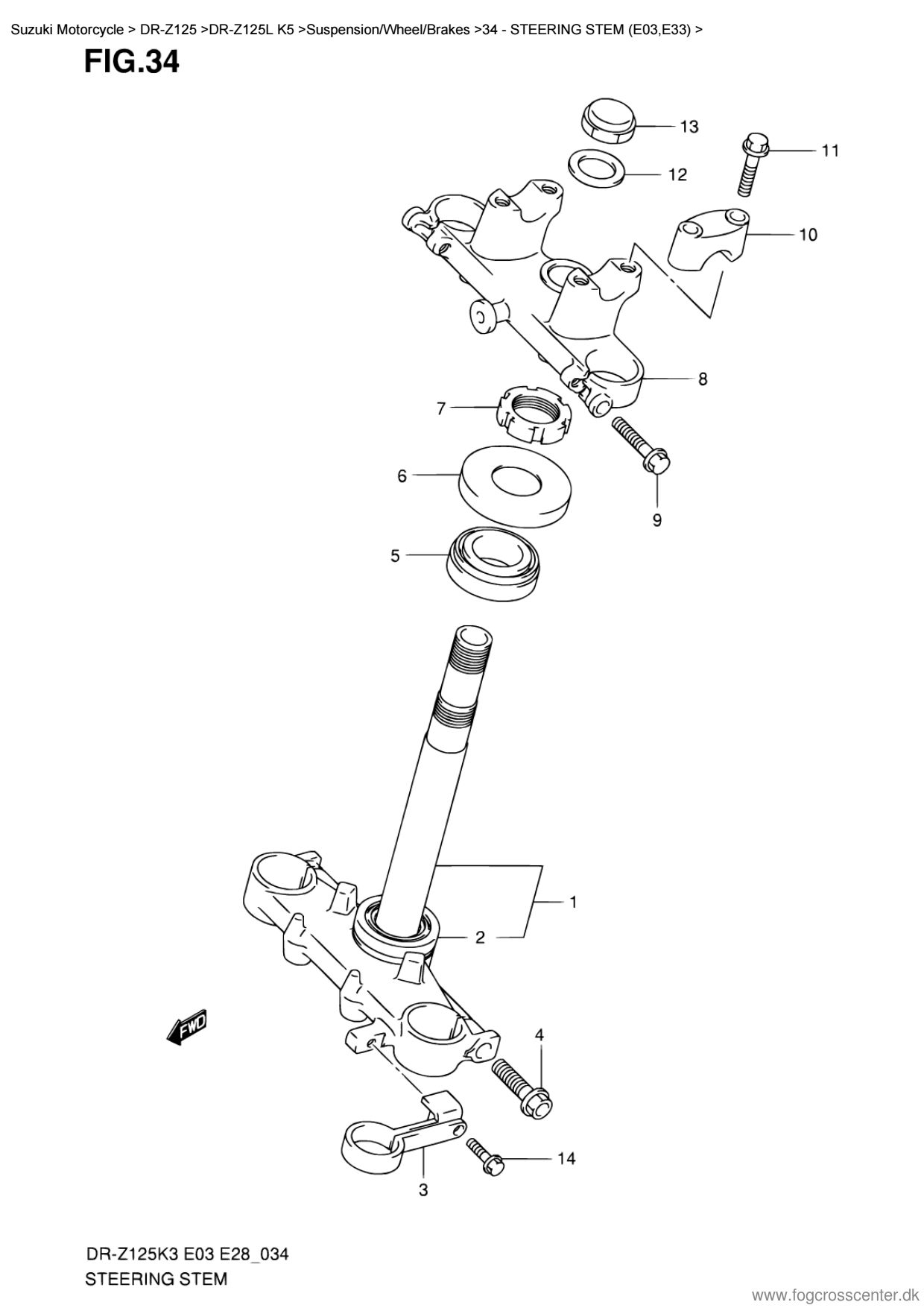 Suzuki Motorcycle > DR-Z125 >DR-Z125L K5 >Suspension/Wheel/Brakes >34 - STEERING STEM (E03,E33) >

FIG.34

13
11
12
10
8
7
6
9
5
1
2
FWD
4
14
3

DR-Z125K3 E03 E28_034
STEERING STEM

www.fogcrosscenter.dk