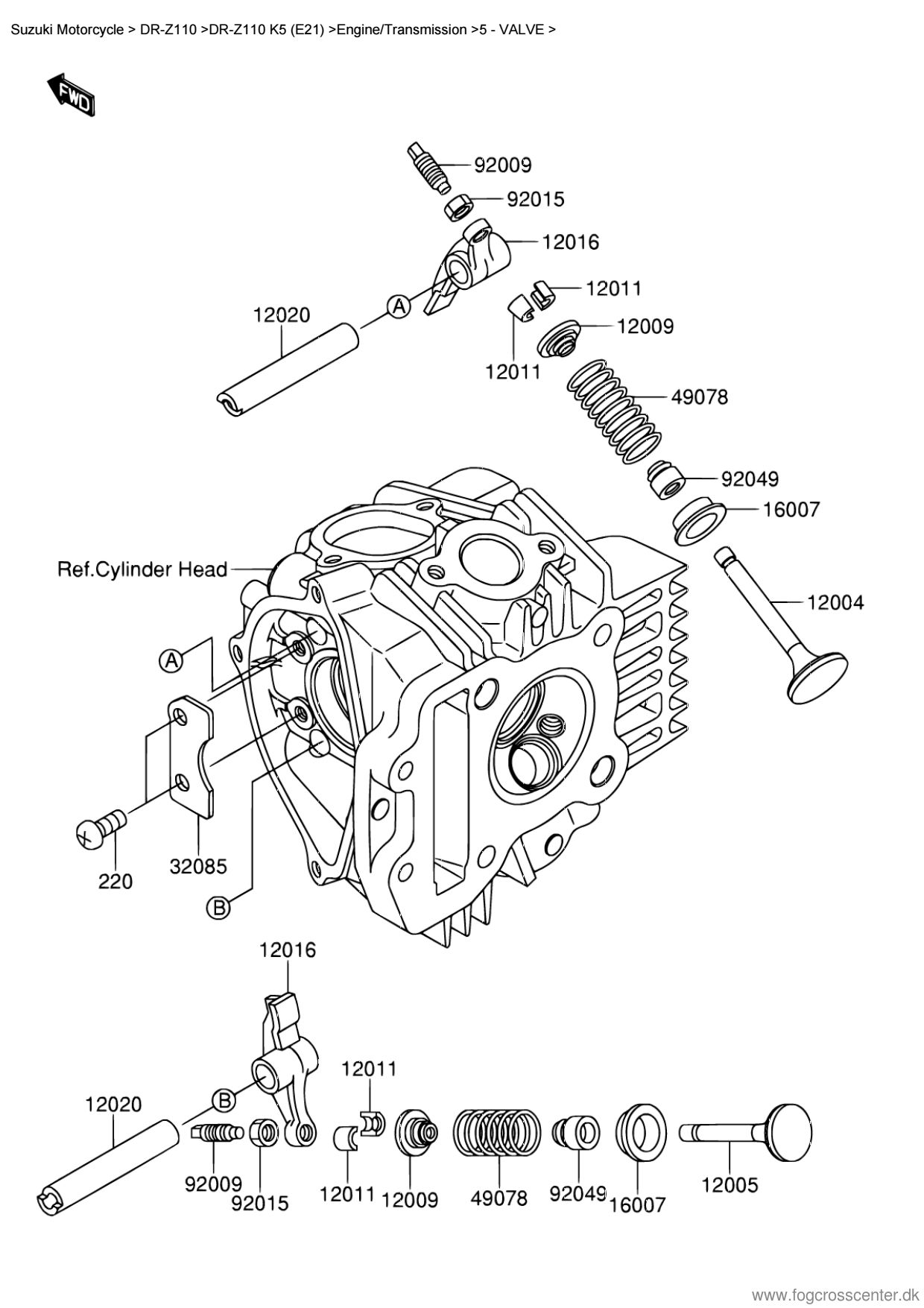 Suzuki Motorcycle > DR-Z110 >DR-Z110 K5 (E21) >Engine/Transmission >5 - VALVE >

FWD

92009
92015
12016
12011
12020
A
12009
12011
49078
92049
16007
Ref.Cylinder Head
12004
A
220
32085
B
12016
12011
12020
B
92009
92015
12011
12009
49078
92049
16007
12005

www.fogcrosscenter.dk